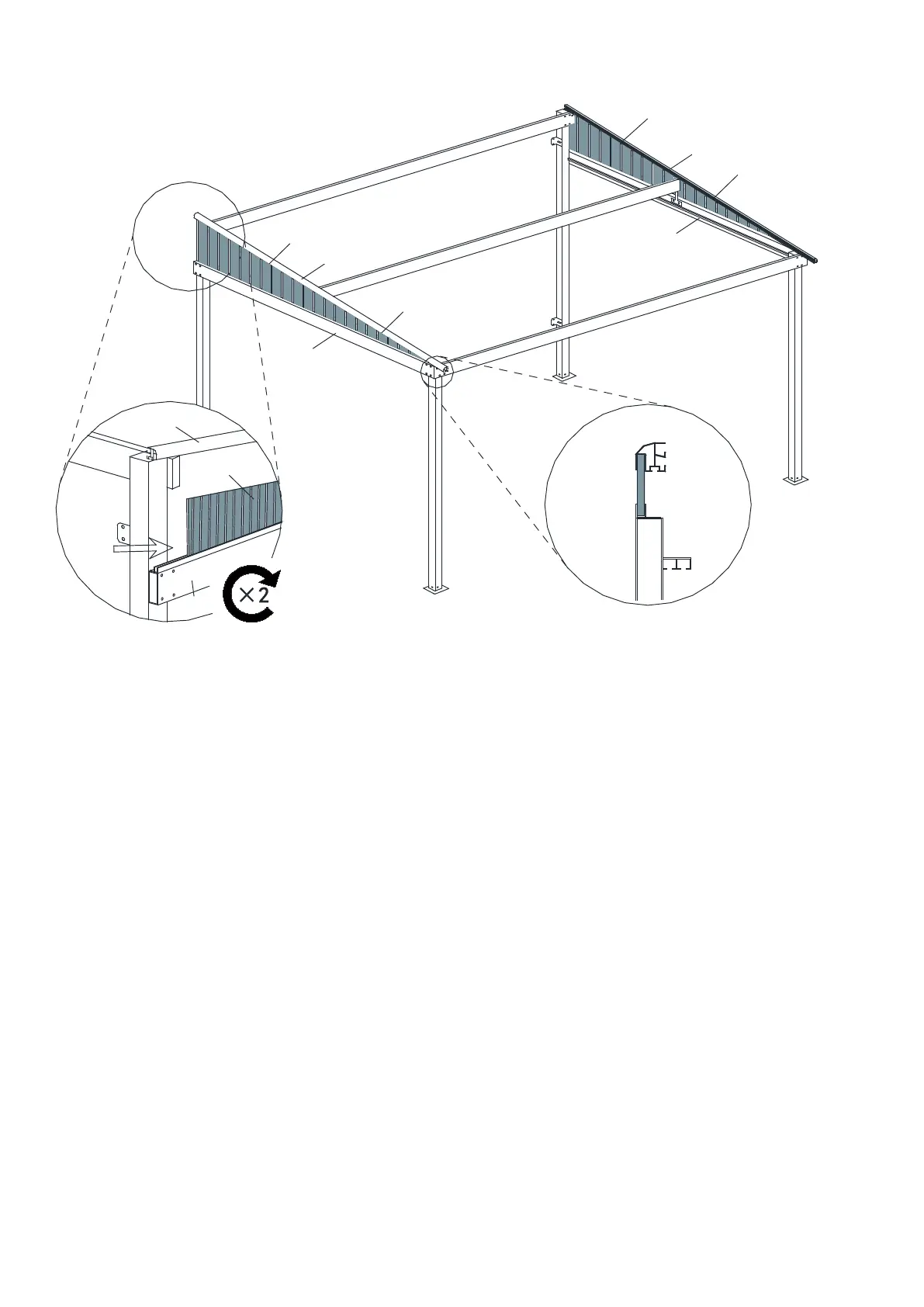 ×2