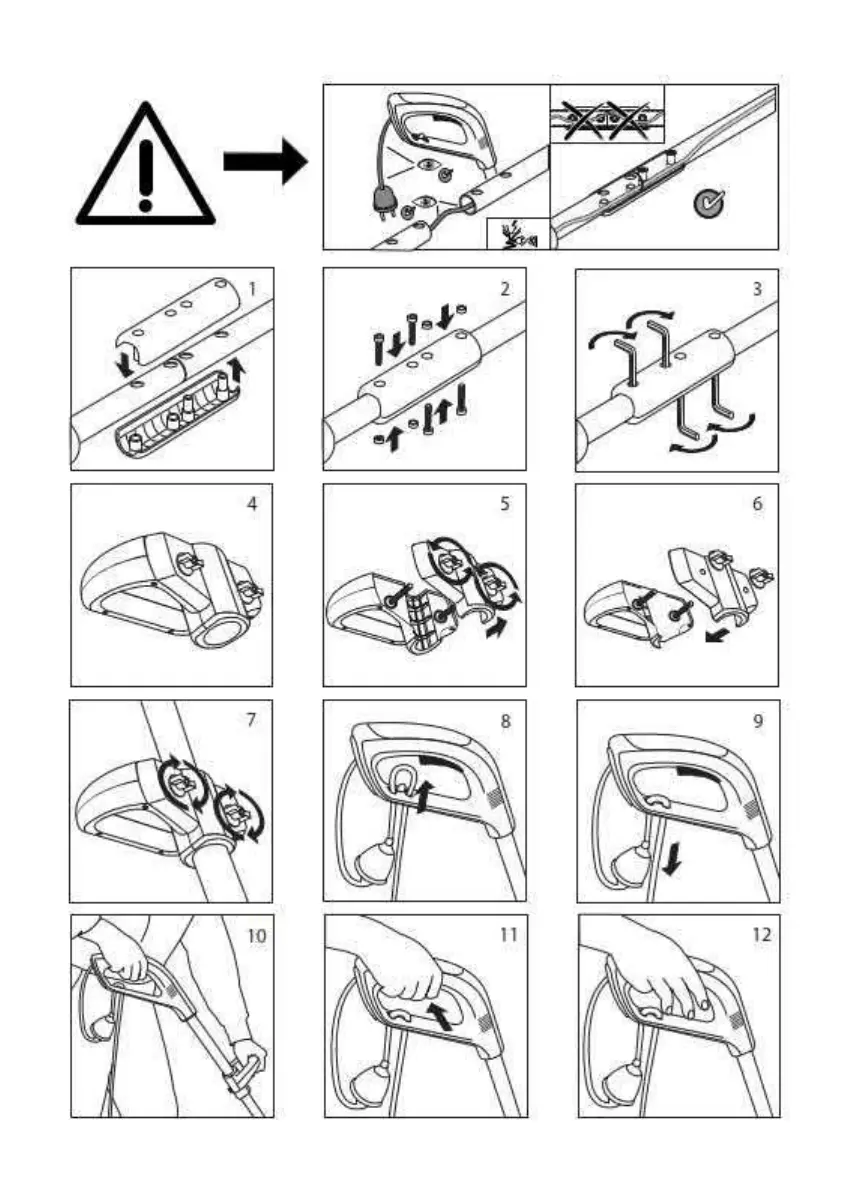 1

2

3

4

5

6

7

8

9

10

11

12