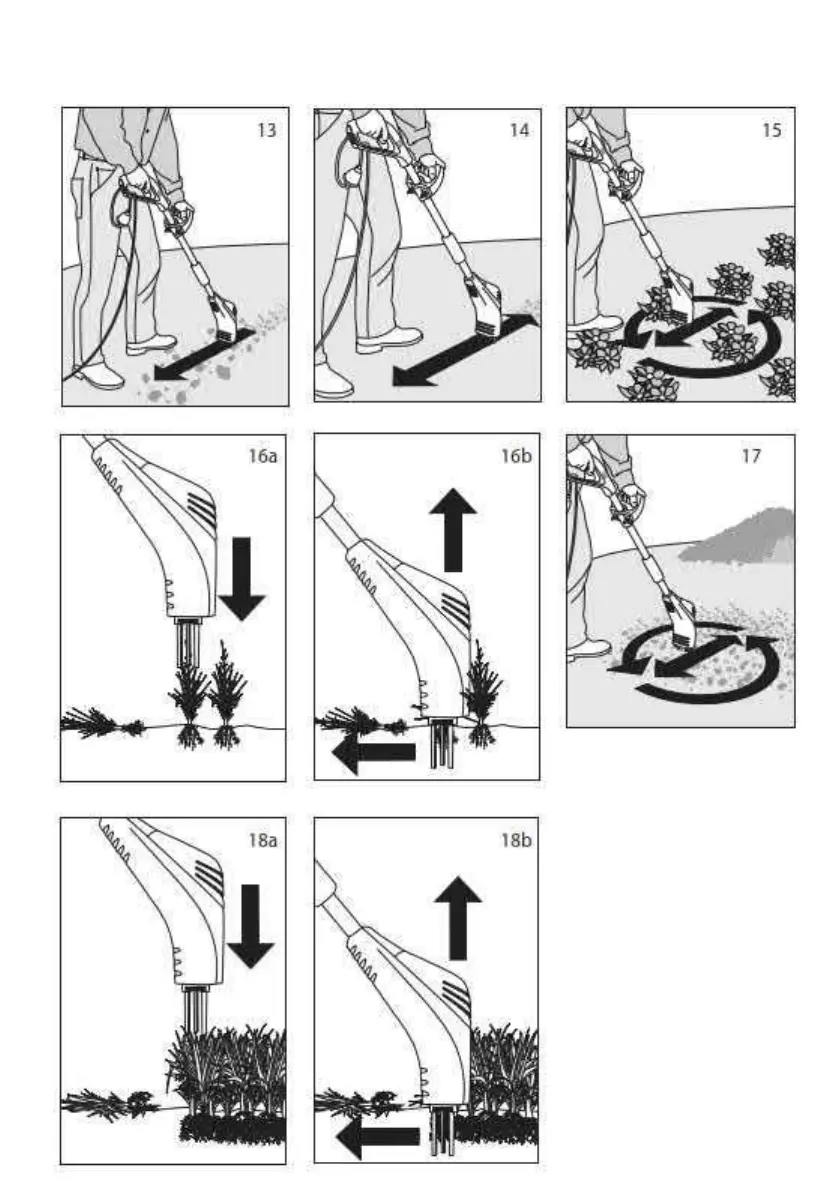 13

14

15

16a

16b

17

18a

18b