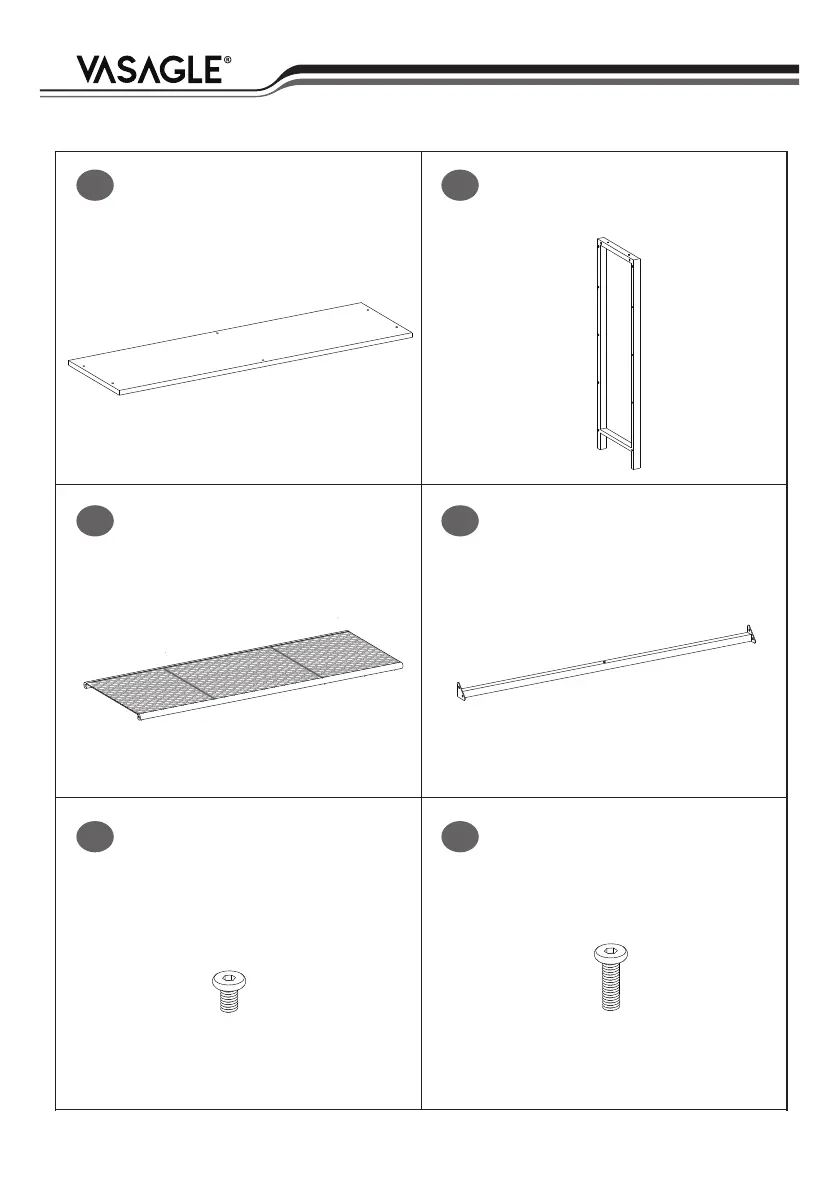 VASAGLE®