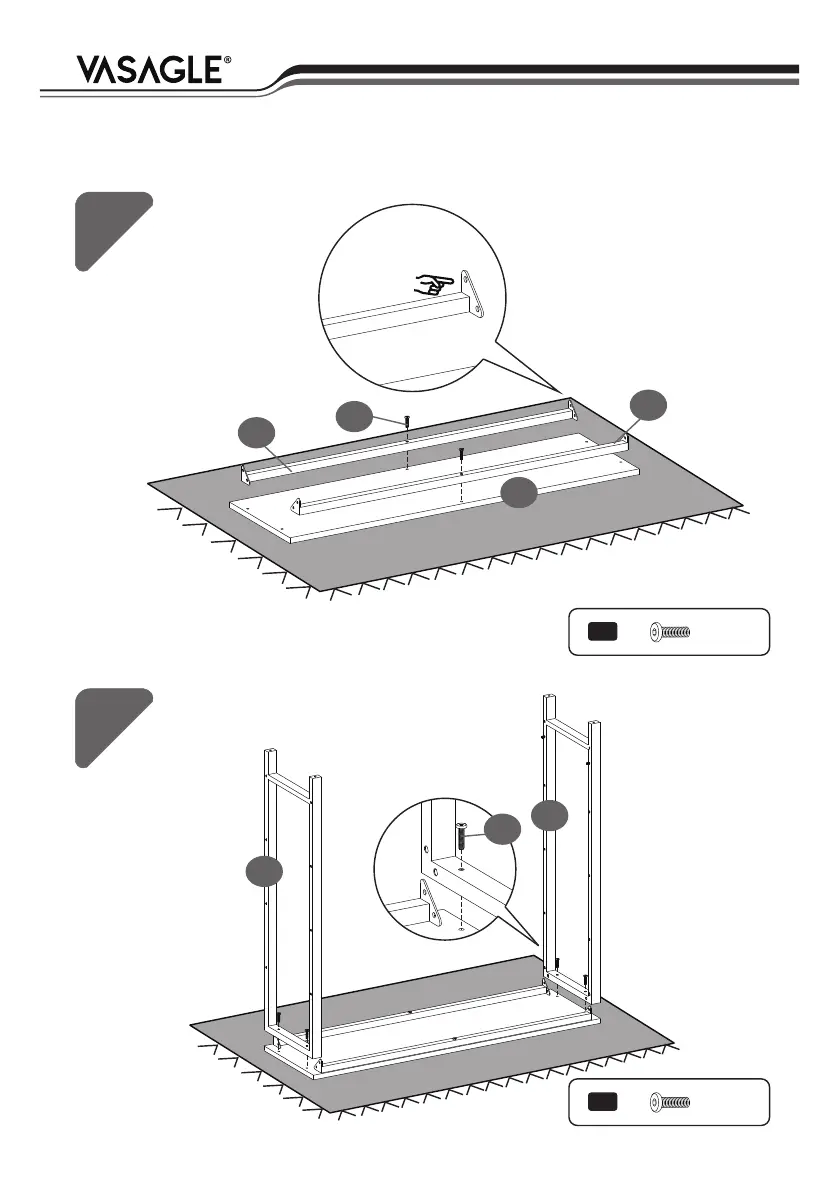 VASAGLE®