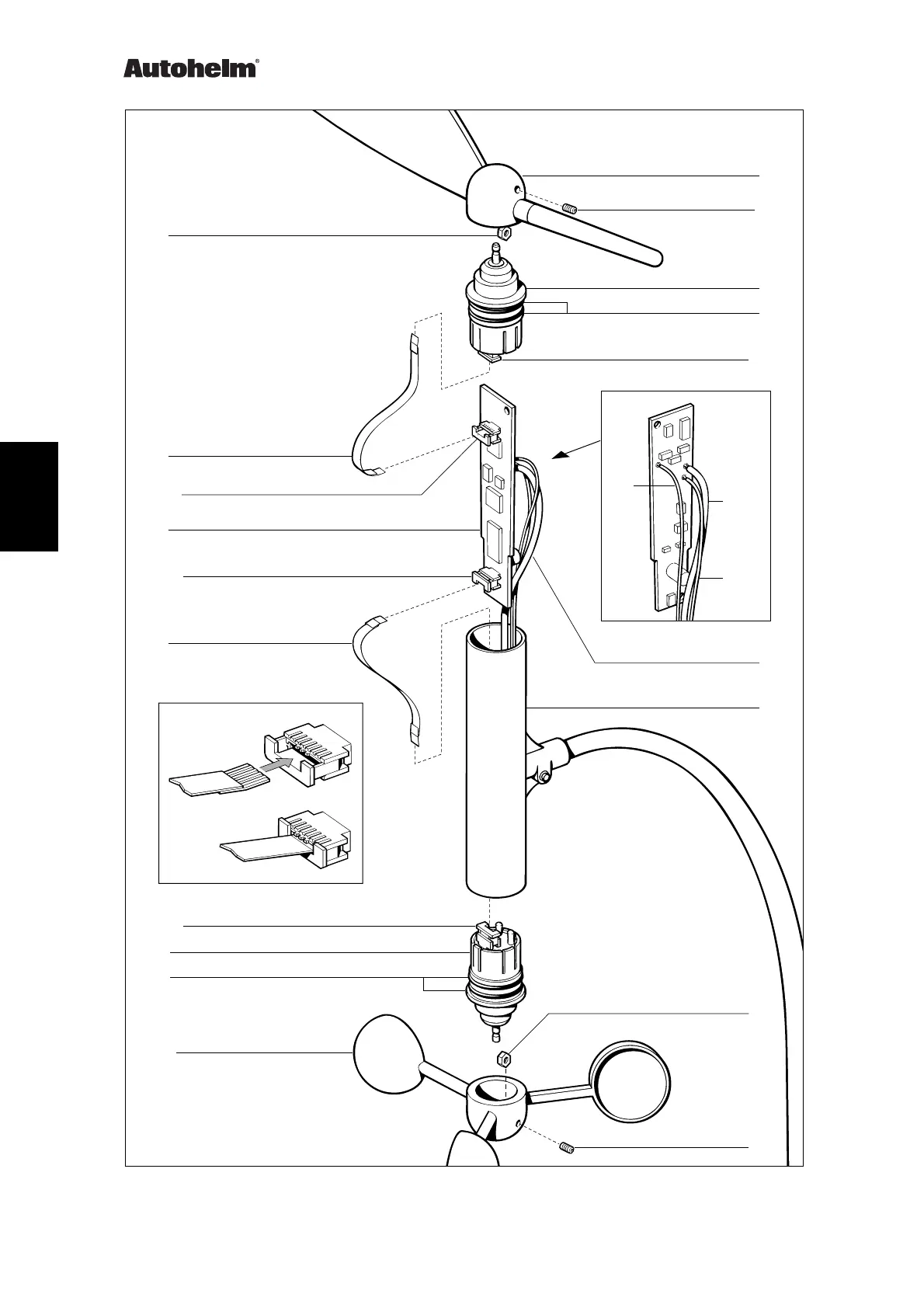 Autohelm®