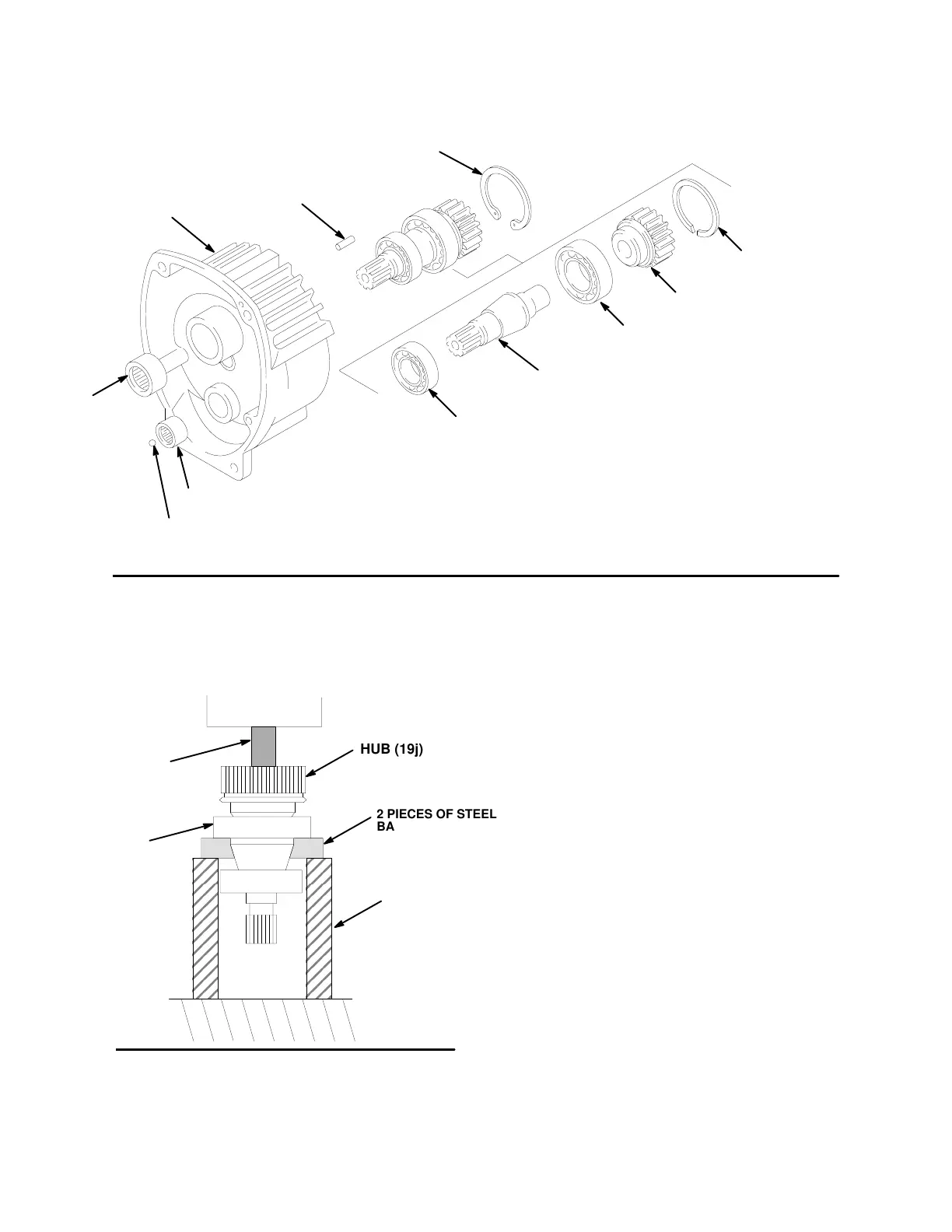 HUB (19j)

2 PIECES OF STEEL BA