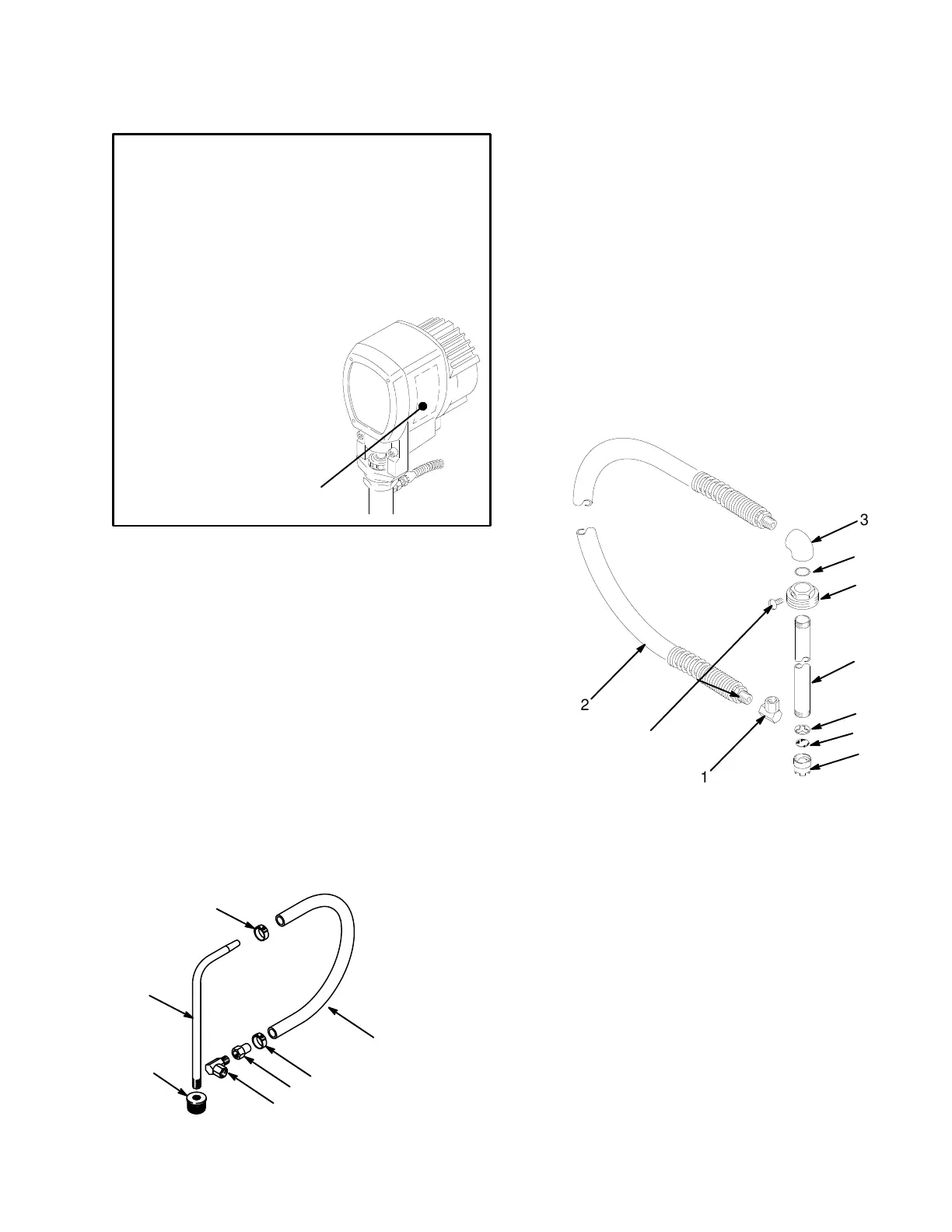 3

2

1