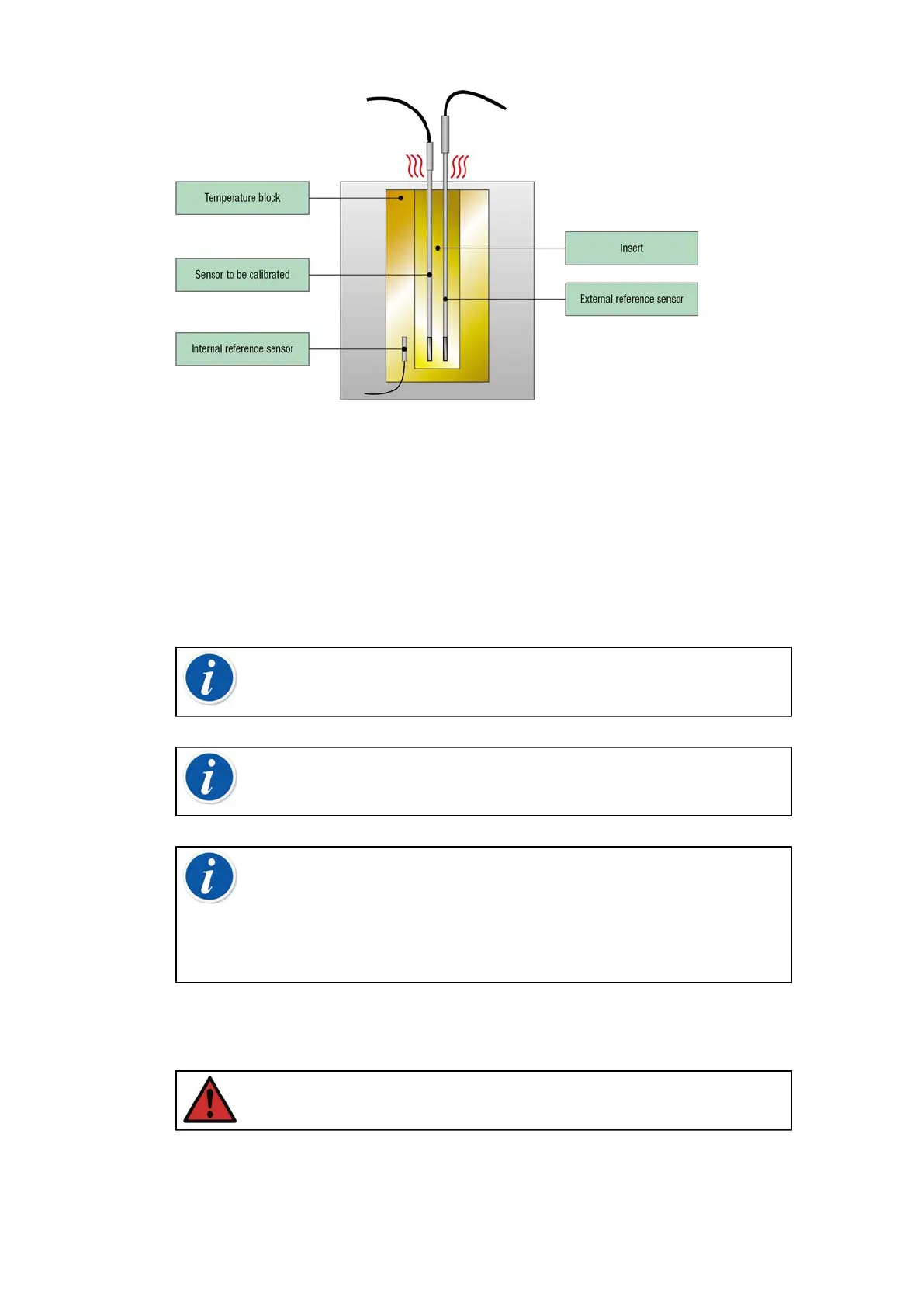 Temperature block

Sensor to be calibrated

Internal reference sensor

Insert

External reference sensor