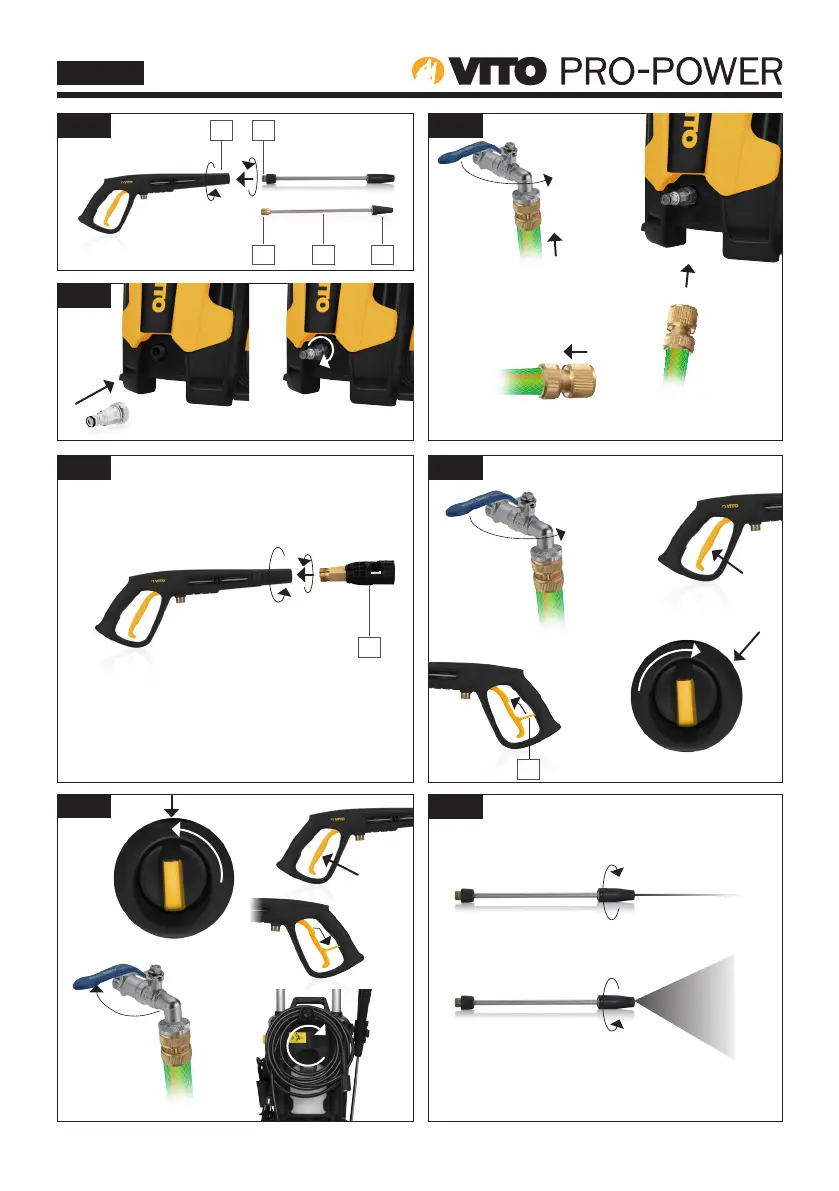 VITO PRO-POWER

VITO

VITO

VITO

VITO

VITO

VITO

VITO