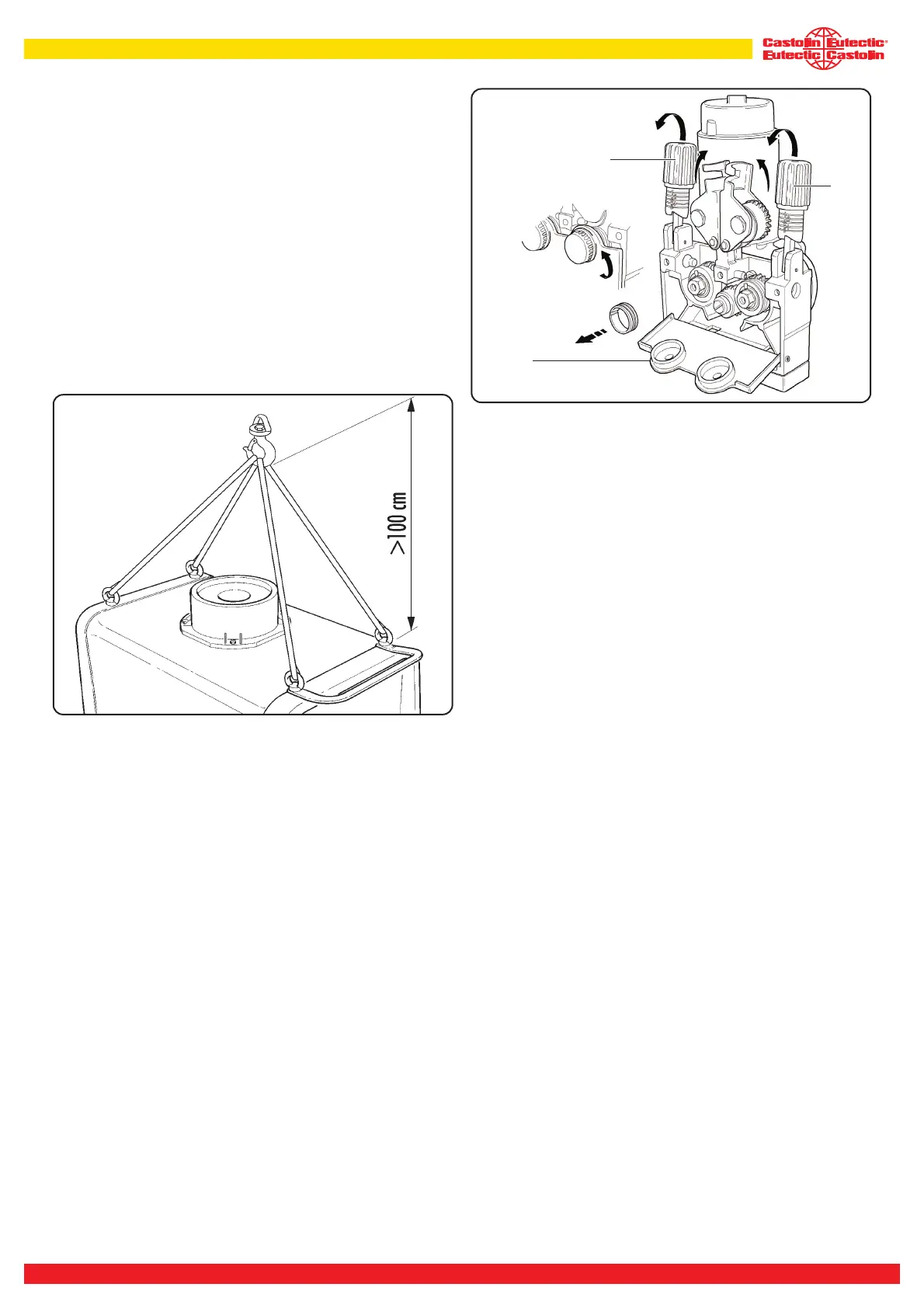 Castolin Eutectic®
Eutectic Castolin

>100 cm