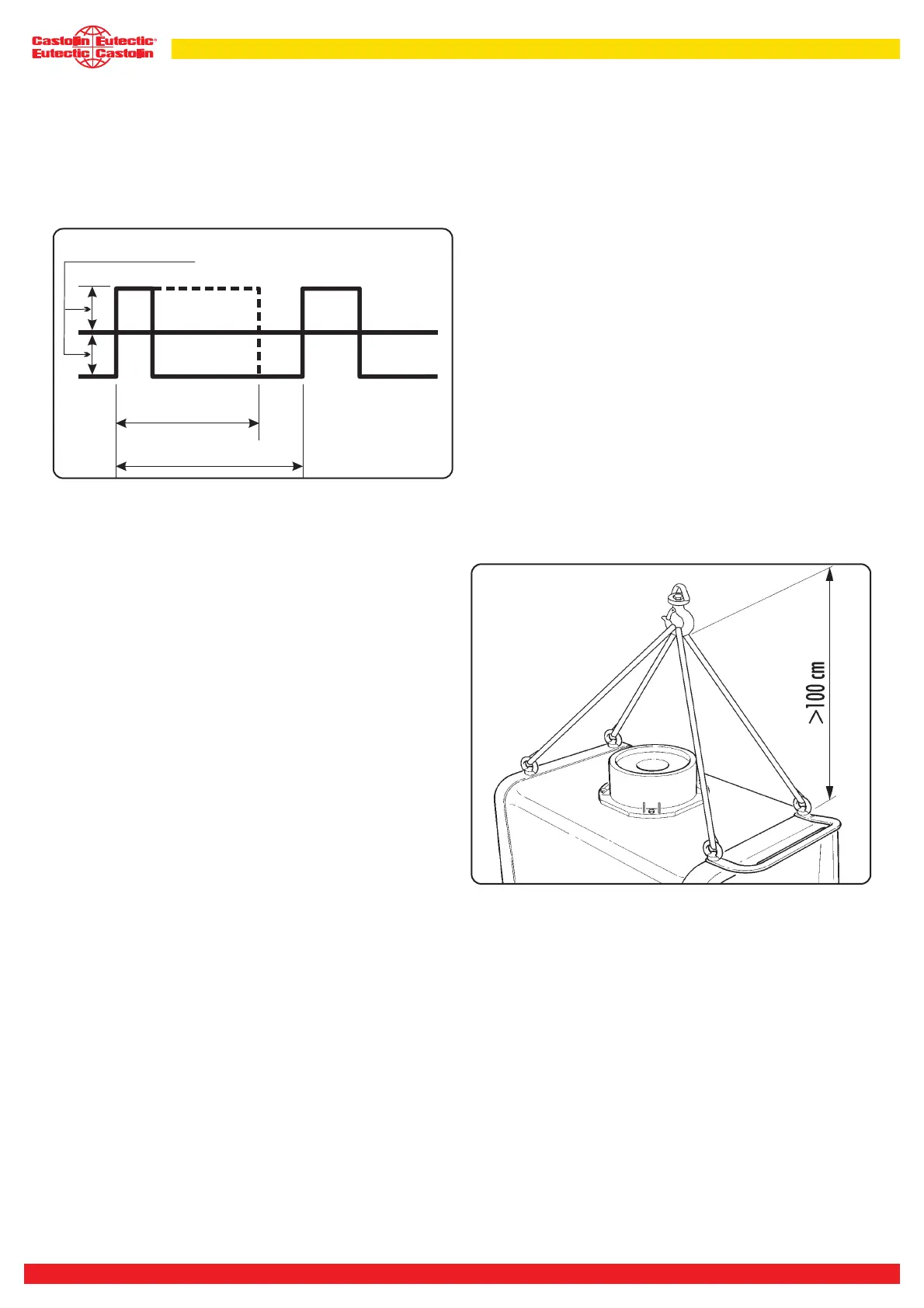 Castolin Eutectic®
Eutectic Castolin

>100 cm