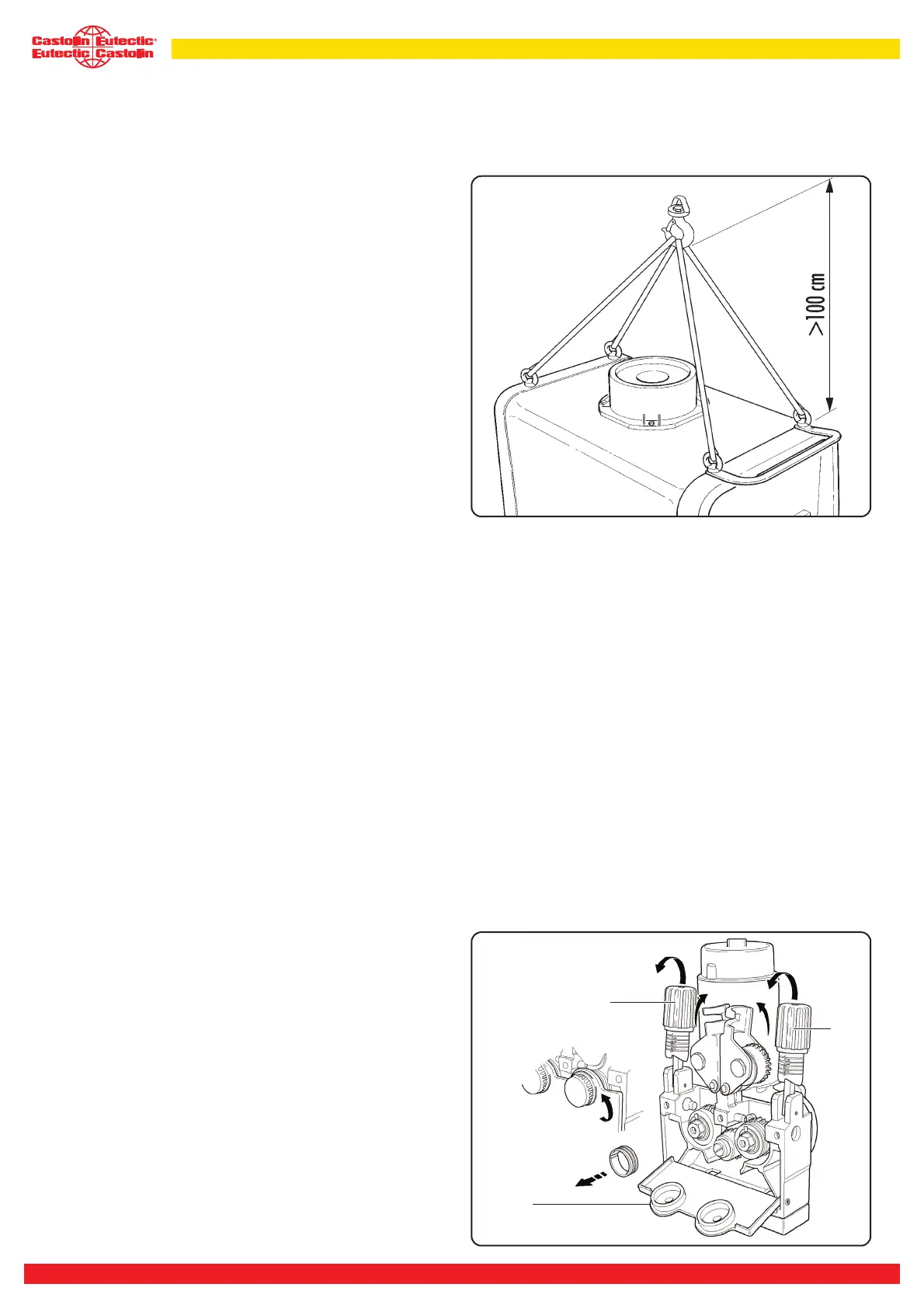 Castolin Eutectic®
Eutectic Castolin

>100 cm