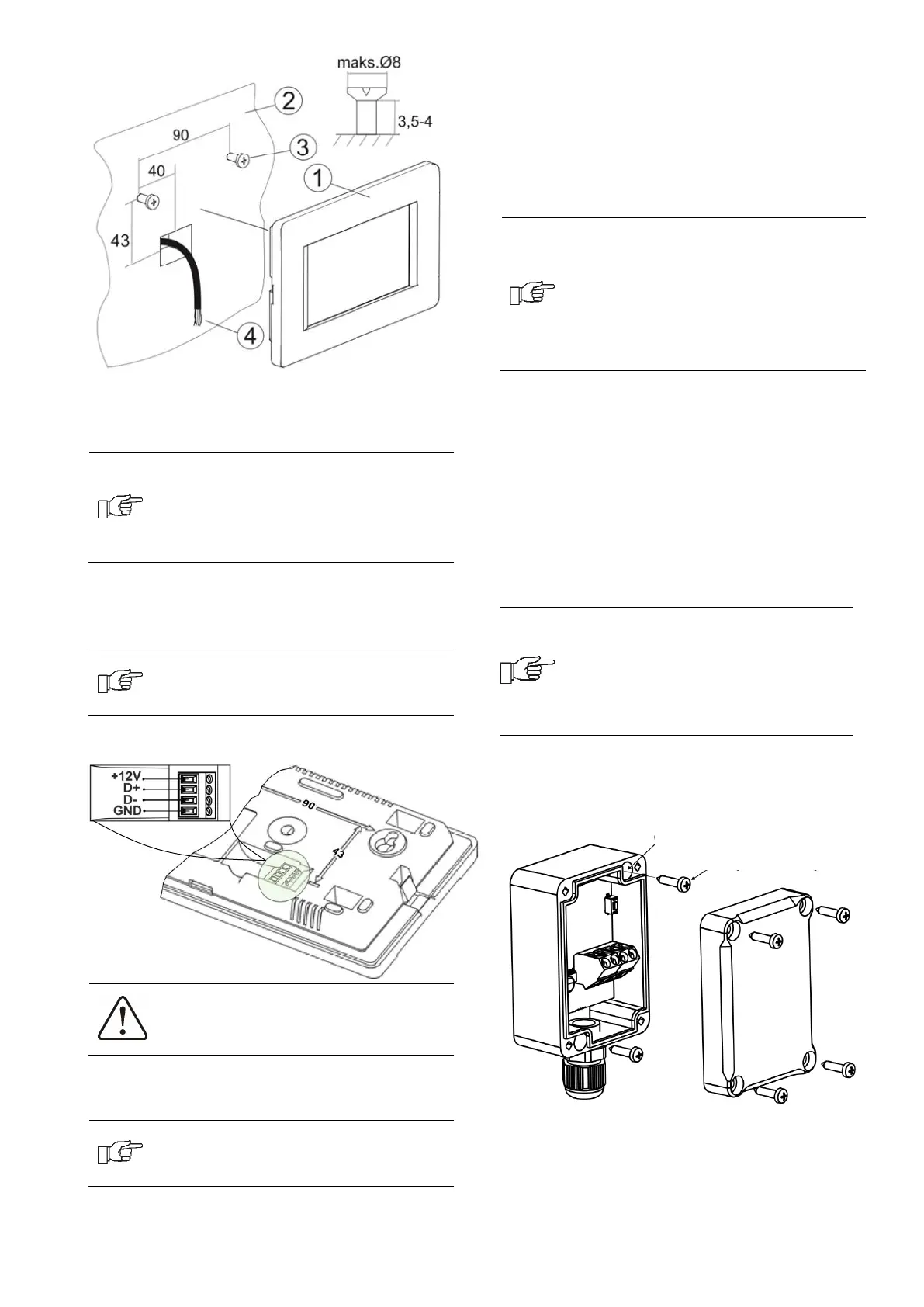 maks.Ø8

3,5-4

2

90

3

40

1

43

4

+12V

D+

D-

GND

90

43