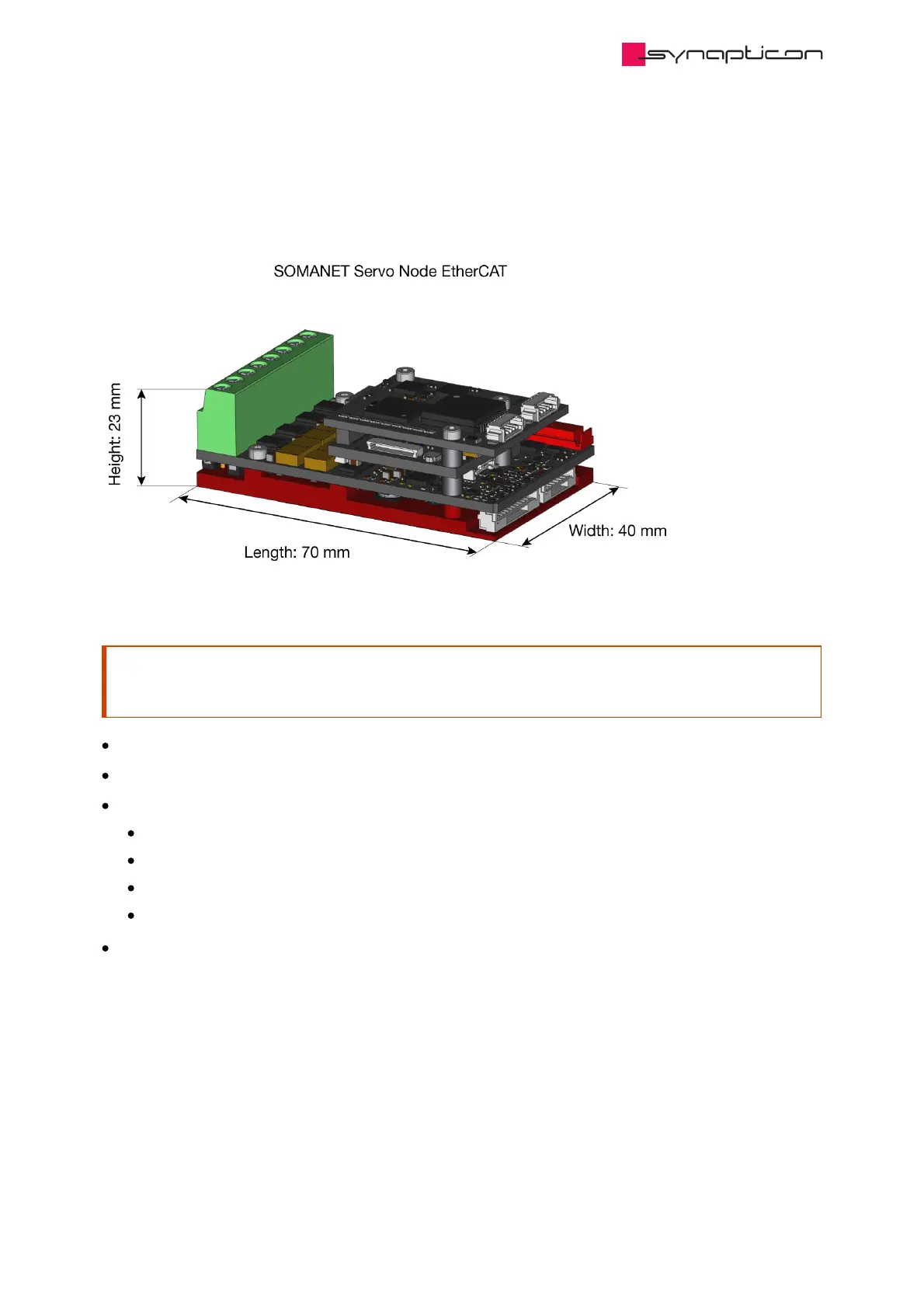 synapticon

SOMANET Servo Node EtherCAT

Height: 23 mm

Length: 70 mm

Width: 40 mm