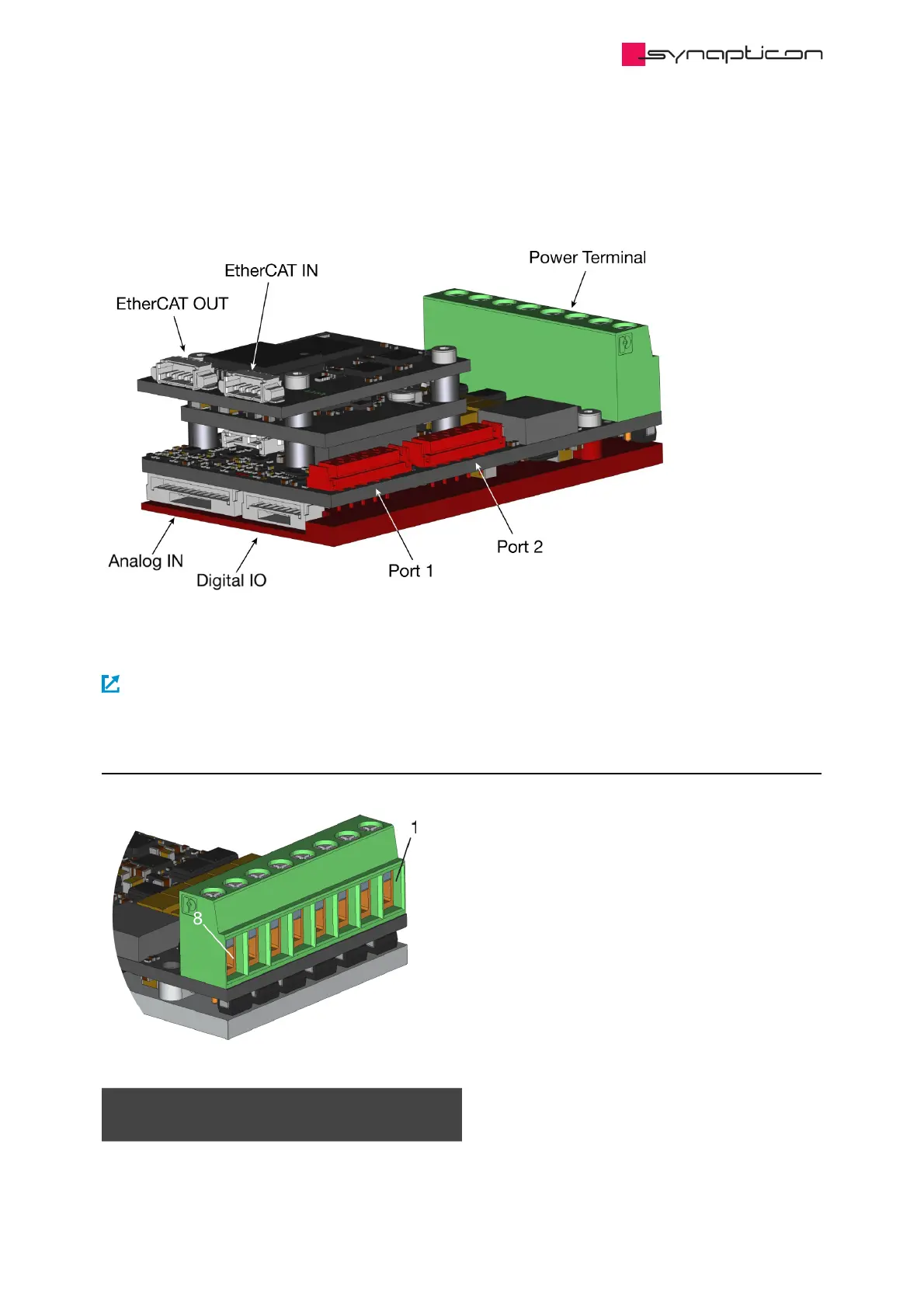 synapticon

Power Terminal

EtherCAT IN

EtherCAT OUT

Analog IN

Digital IO

Port 1

Port 2

1

8