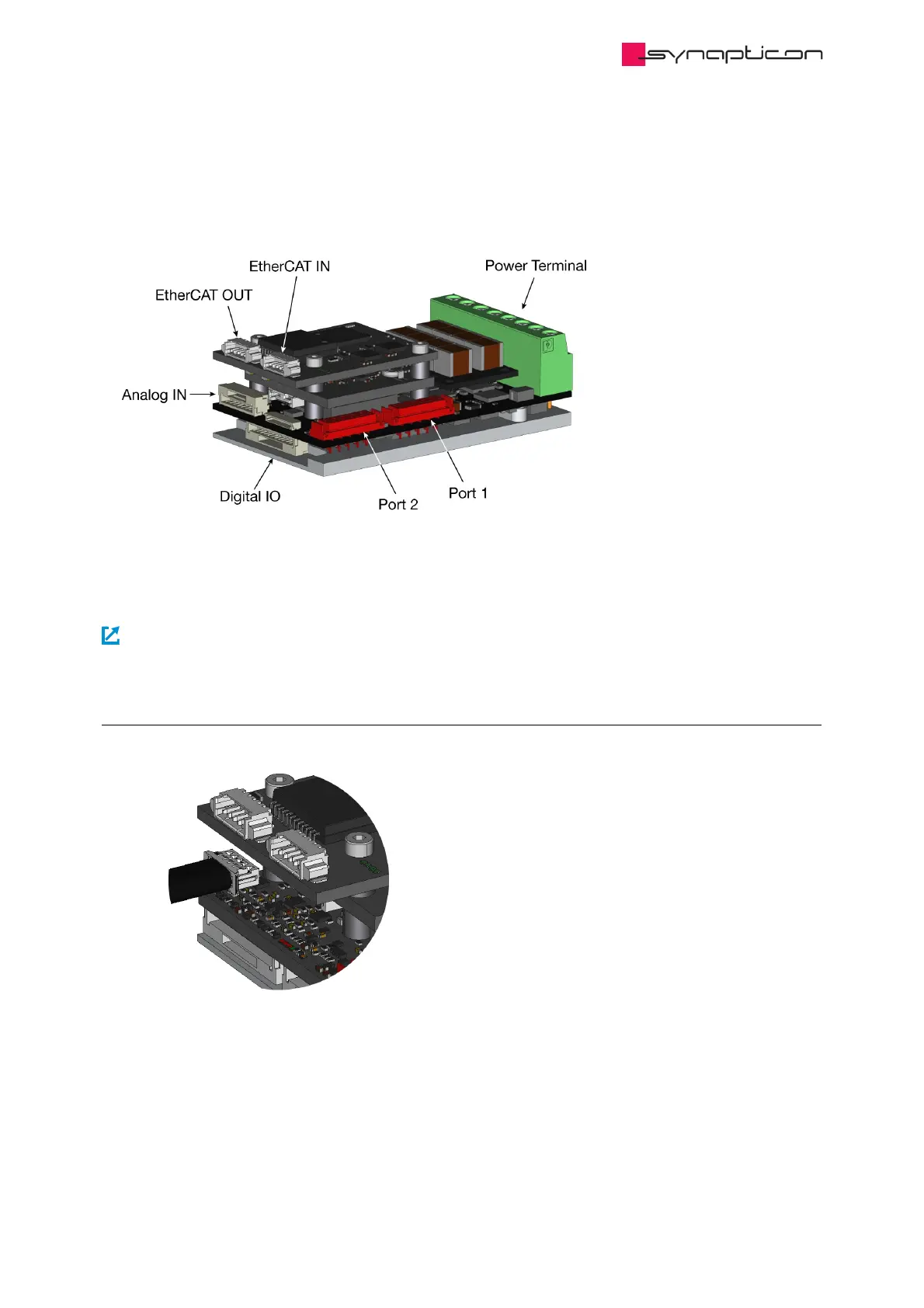 synapticon

EtherCAT IN

Power Terminal

EtherCAT OUT

Analog IN

Digital IO

Port 2

Port 1