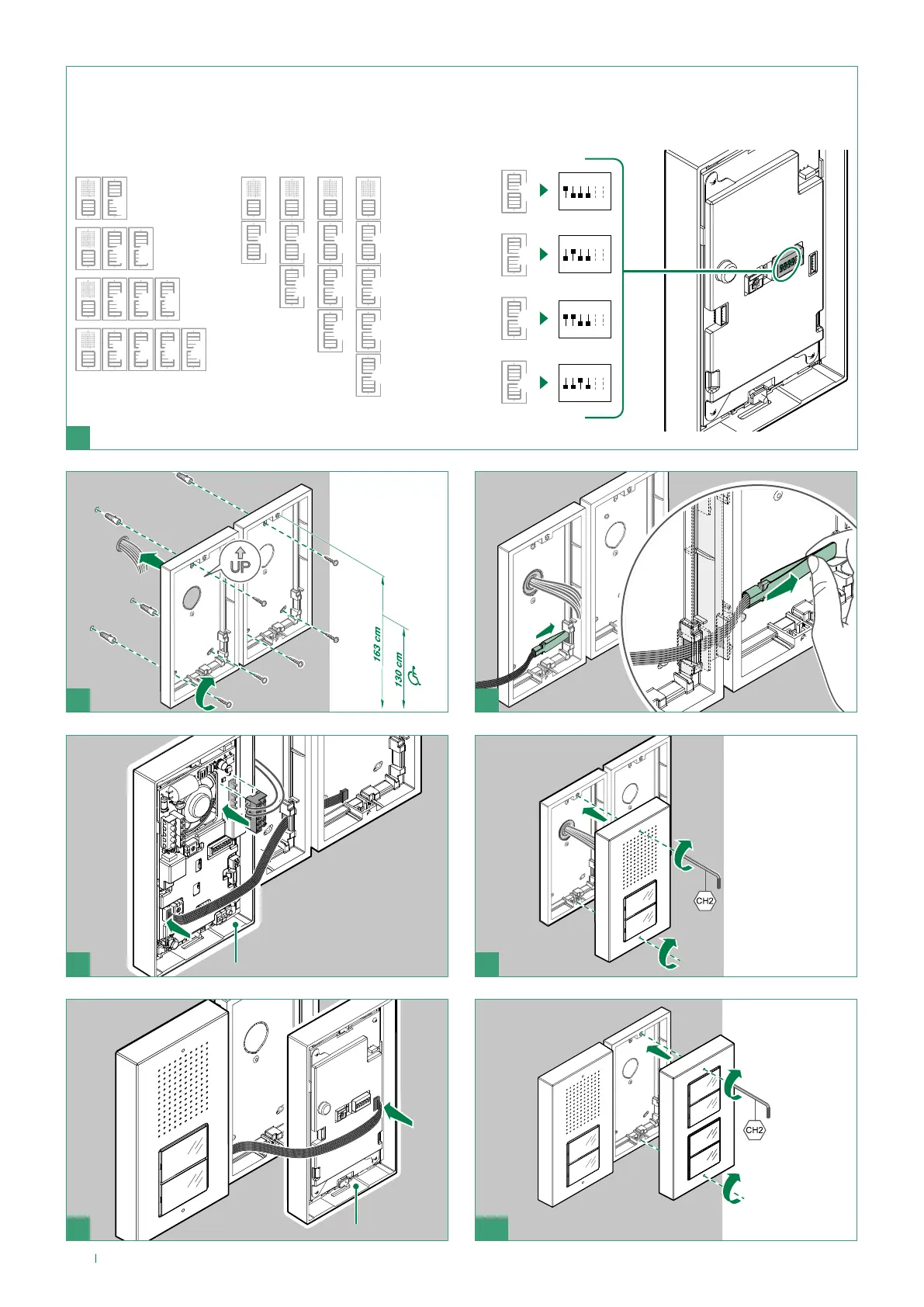 UP

163 cm

130 cm

CH2

CH2