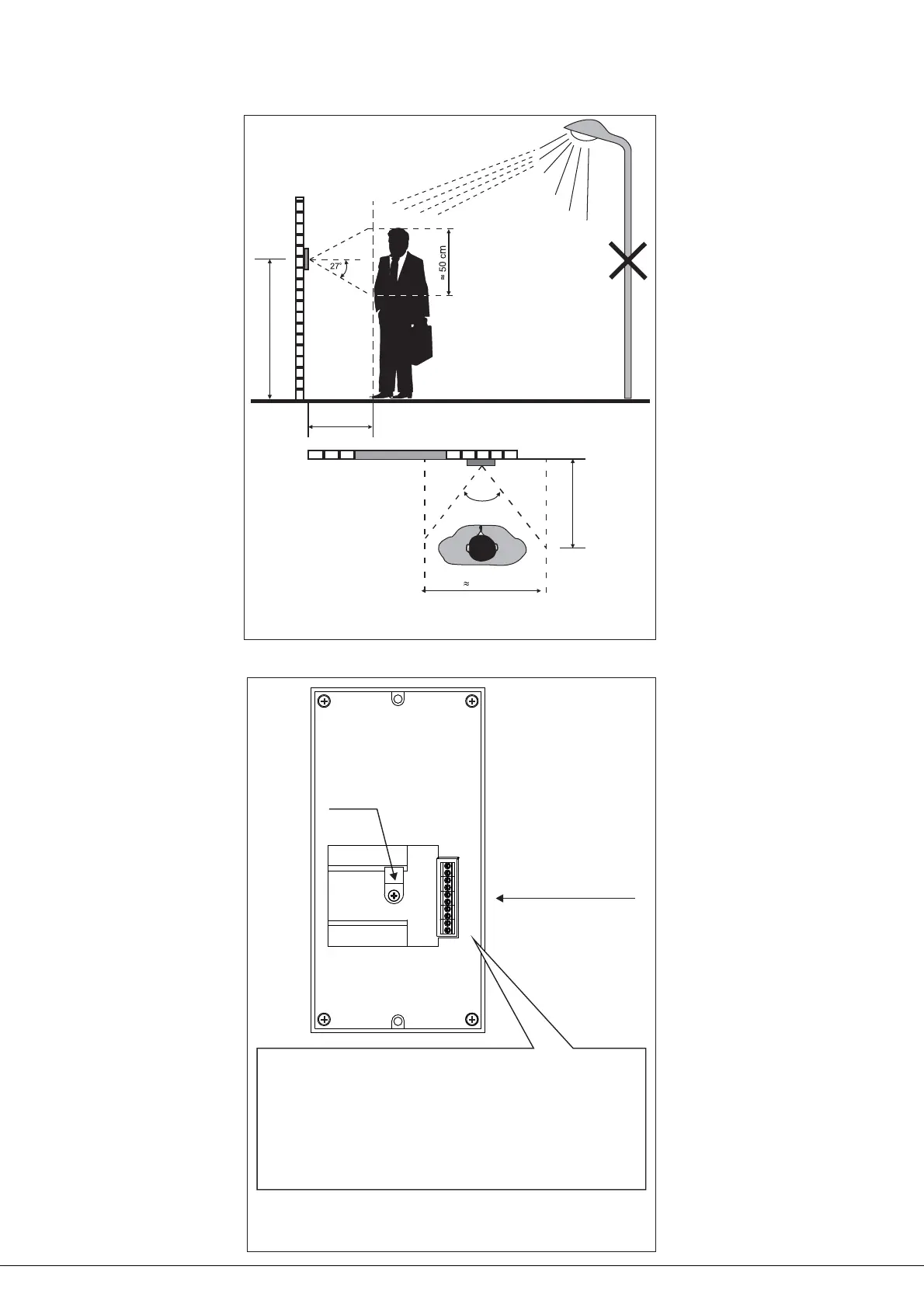 27°

≈ 50 cm

≈