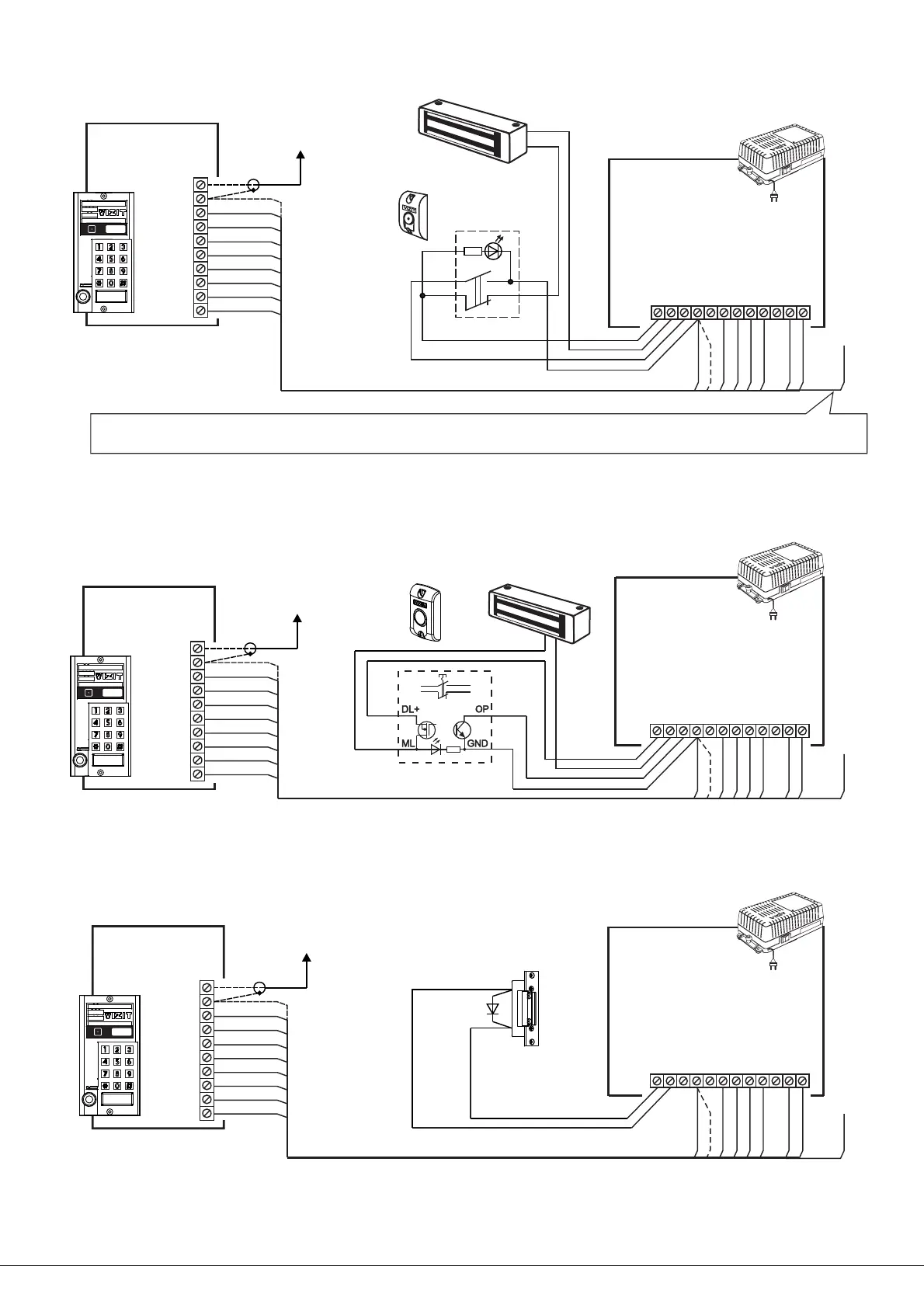 VIZIT

1 2 3
4 5 6
7 8 9
0

VIZIT

1 2 3
4 5 6
7 8 9
0

DL+
OP
ML
GND

VIZIT

1 2 3
4 5 6
7 8 9
0