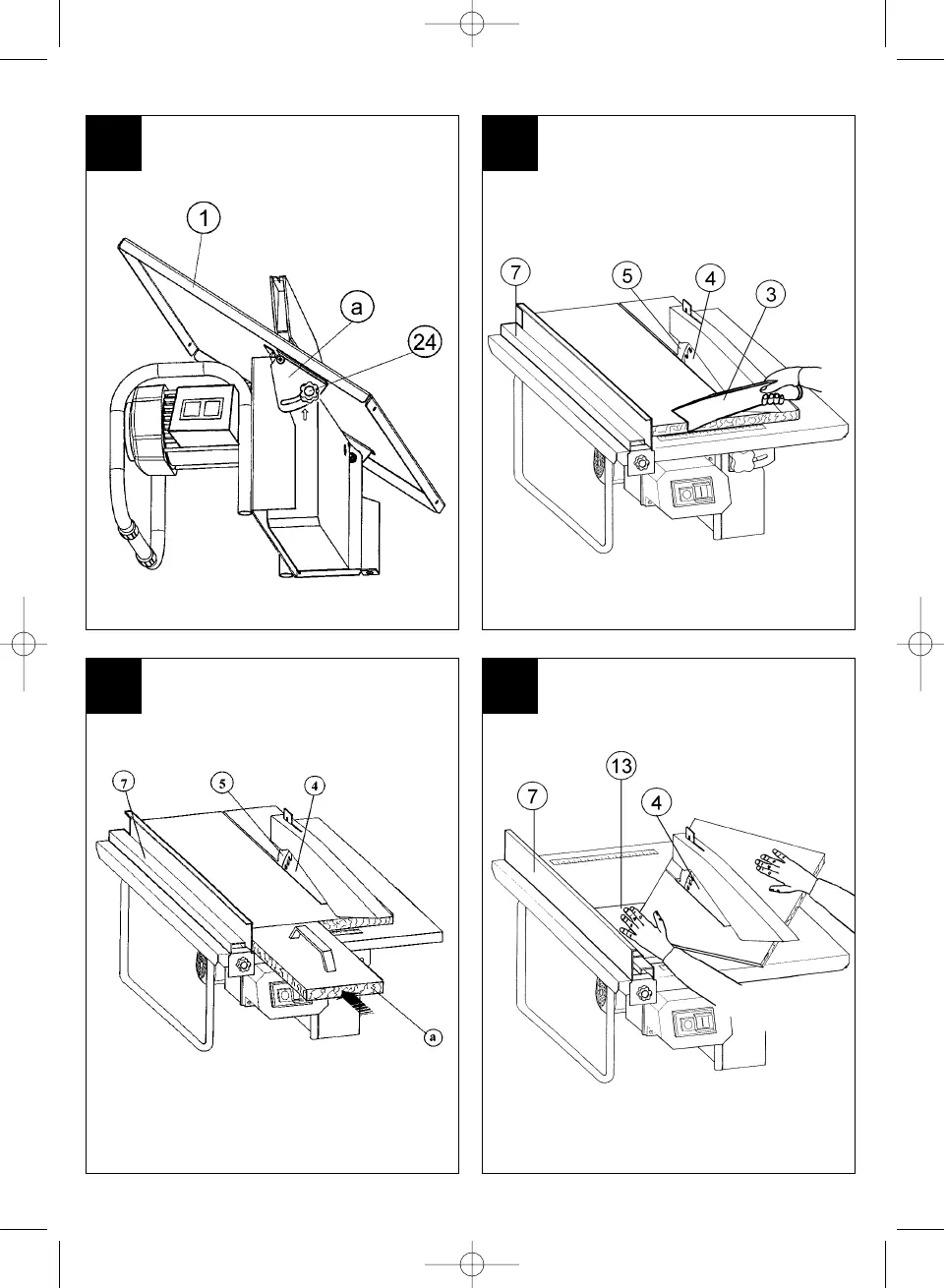 1
a
24

7
5
4
3

7
5
4
a

13
7
4