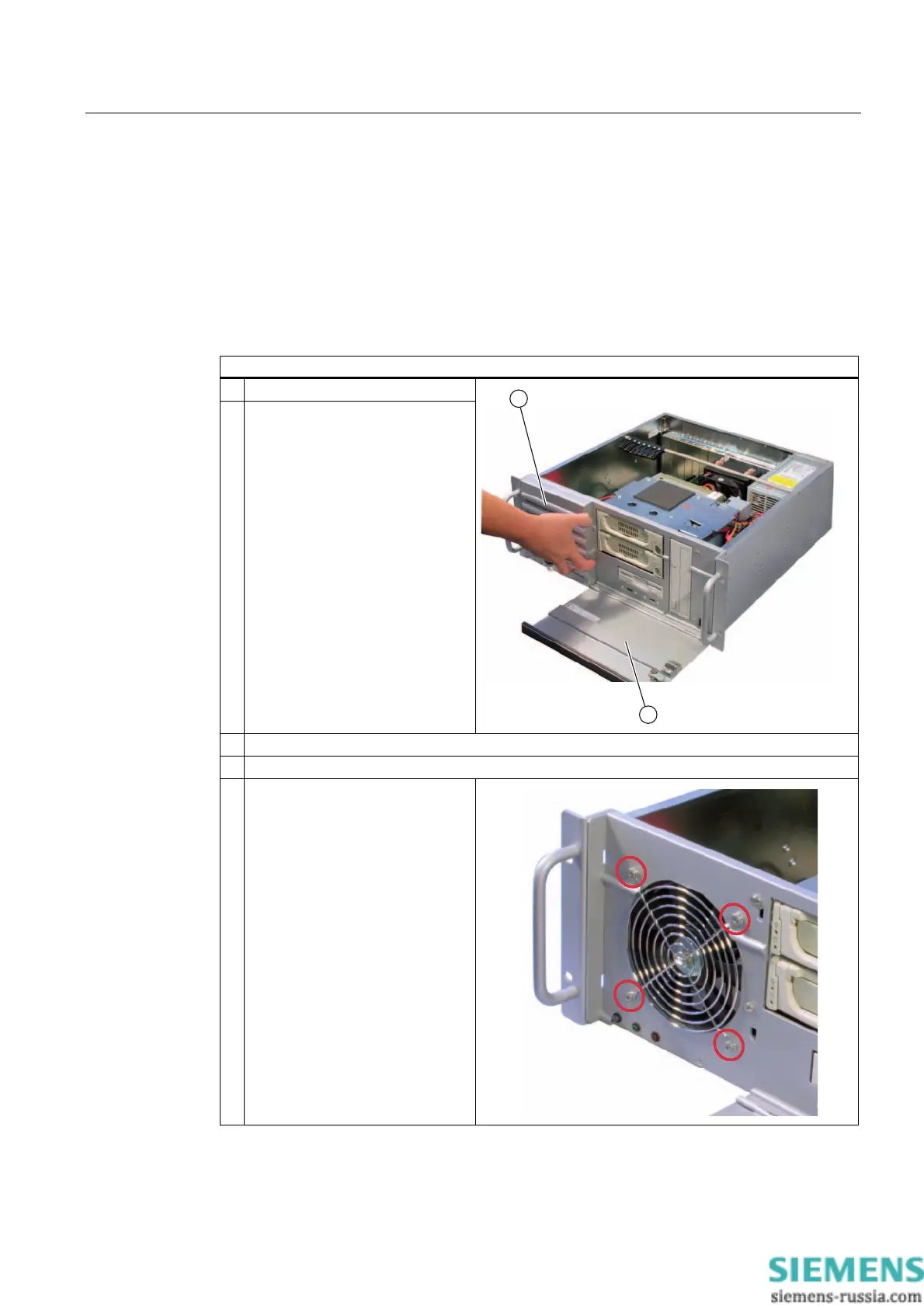 SIEMENS
siemens-russia.com