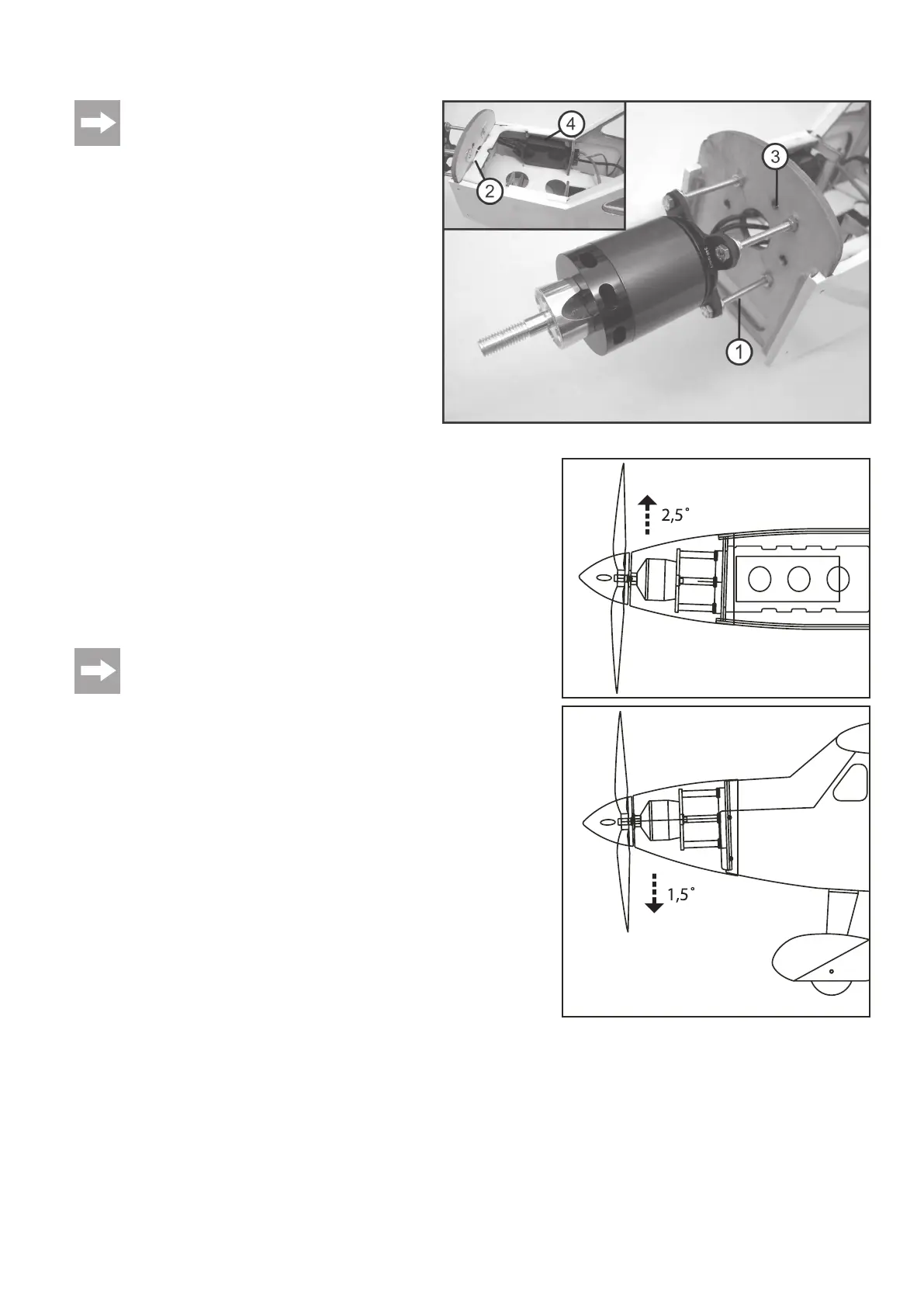 4

2

3

1

2,5˚

1,5˚