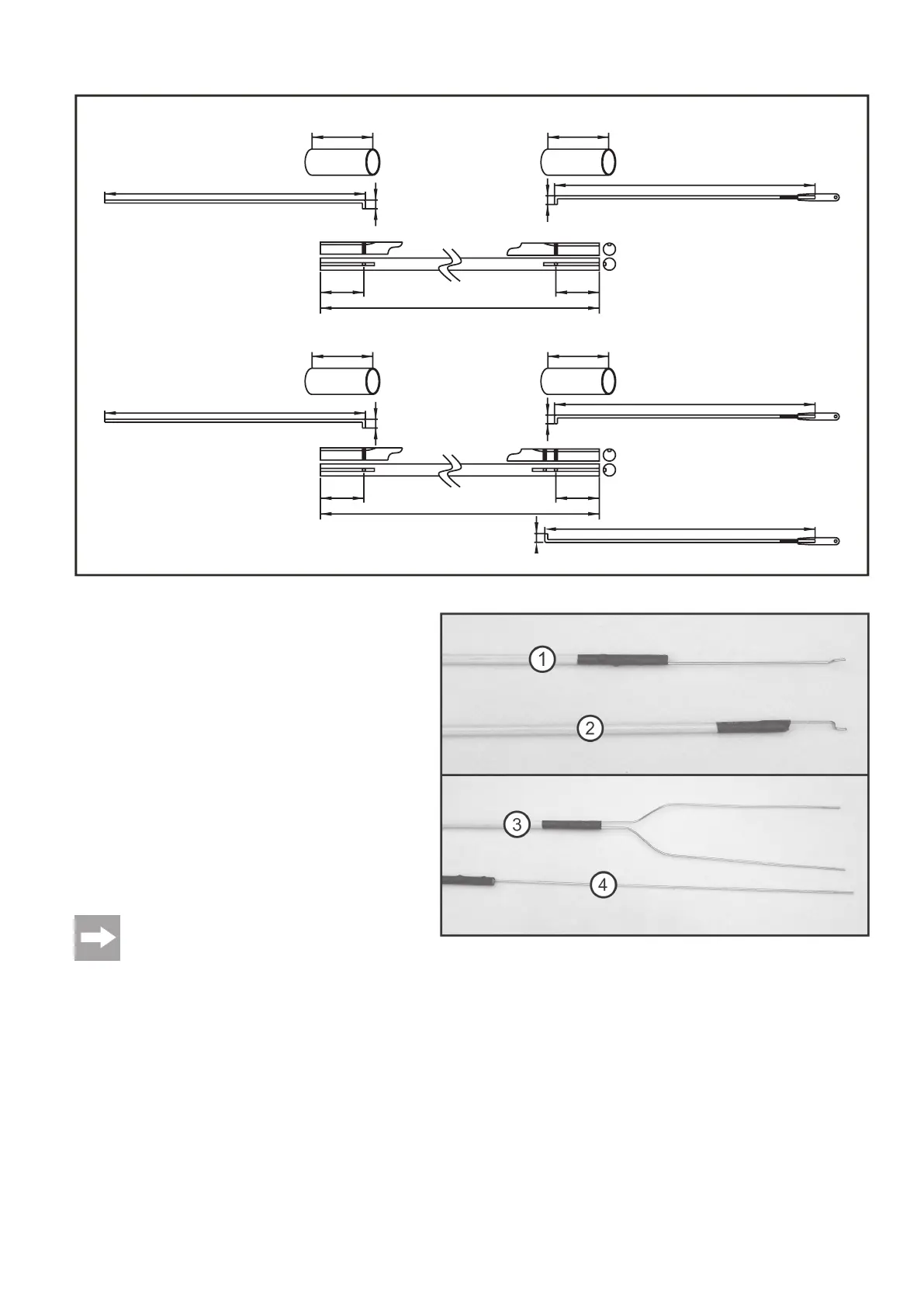 1

2

3

4