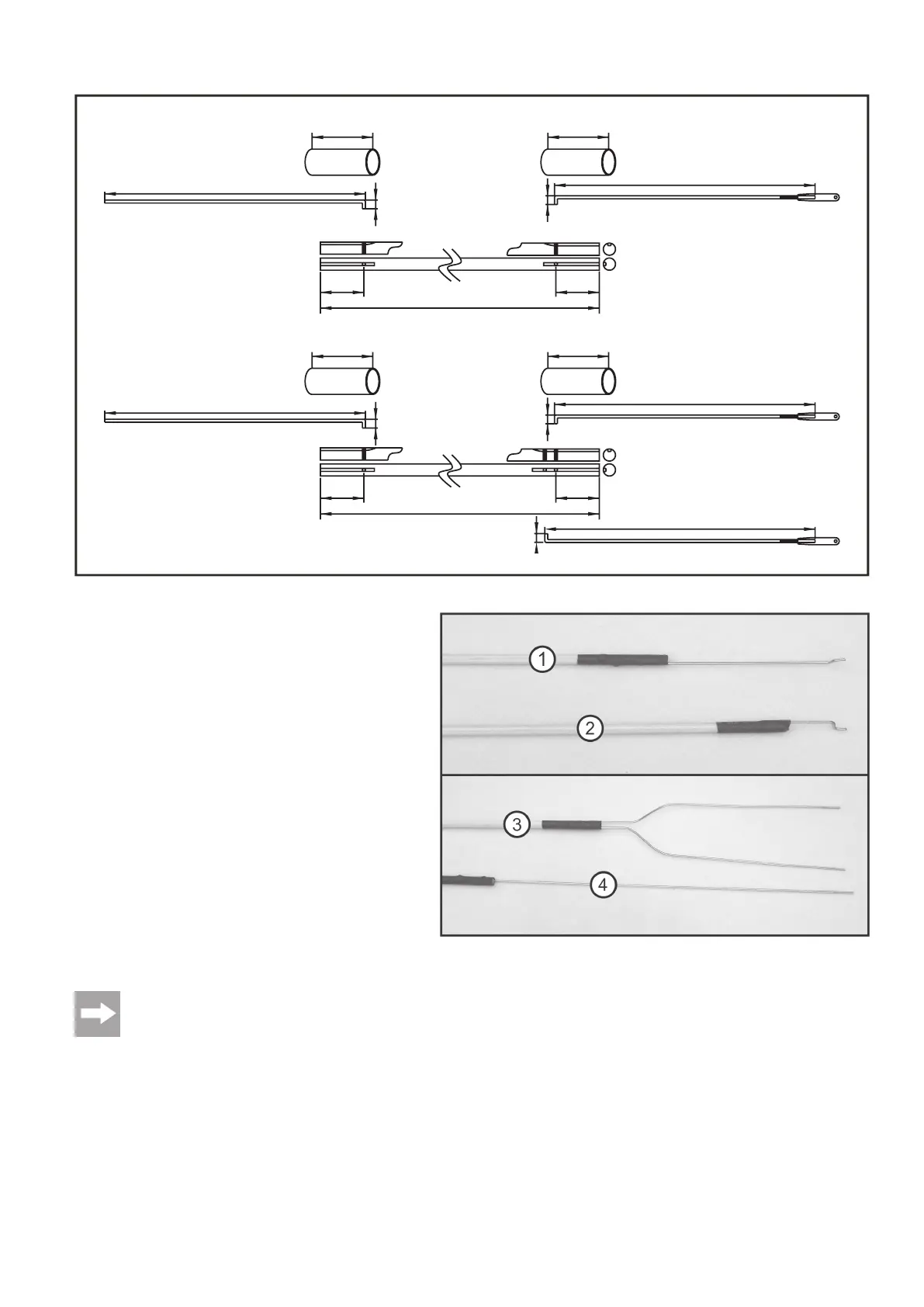 1

2

3

4