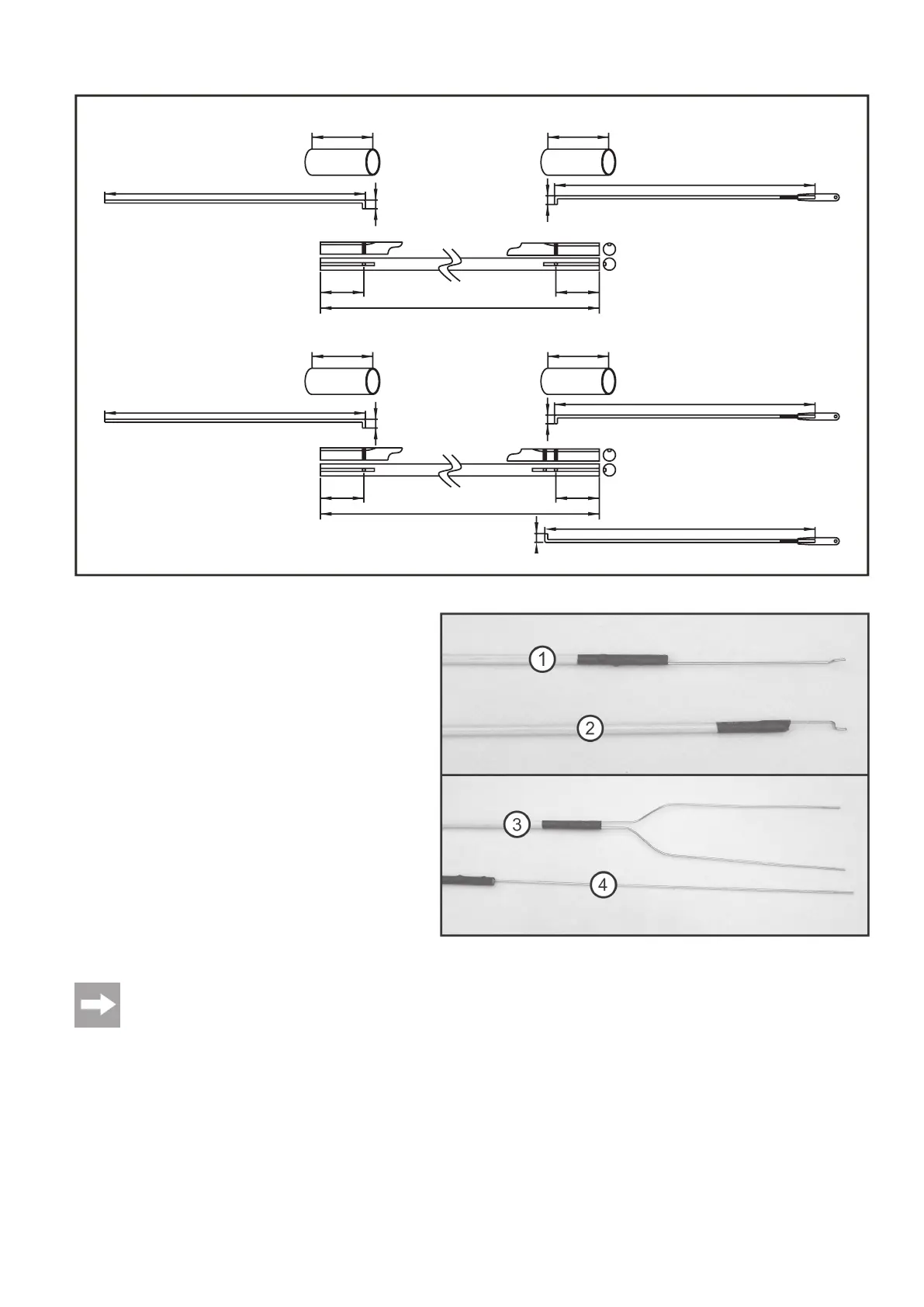 1

2

3

4