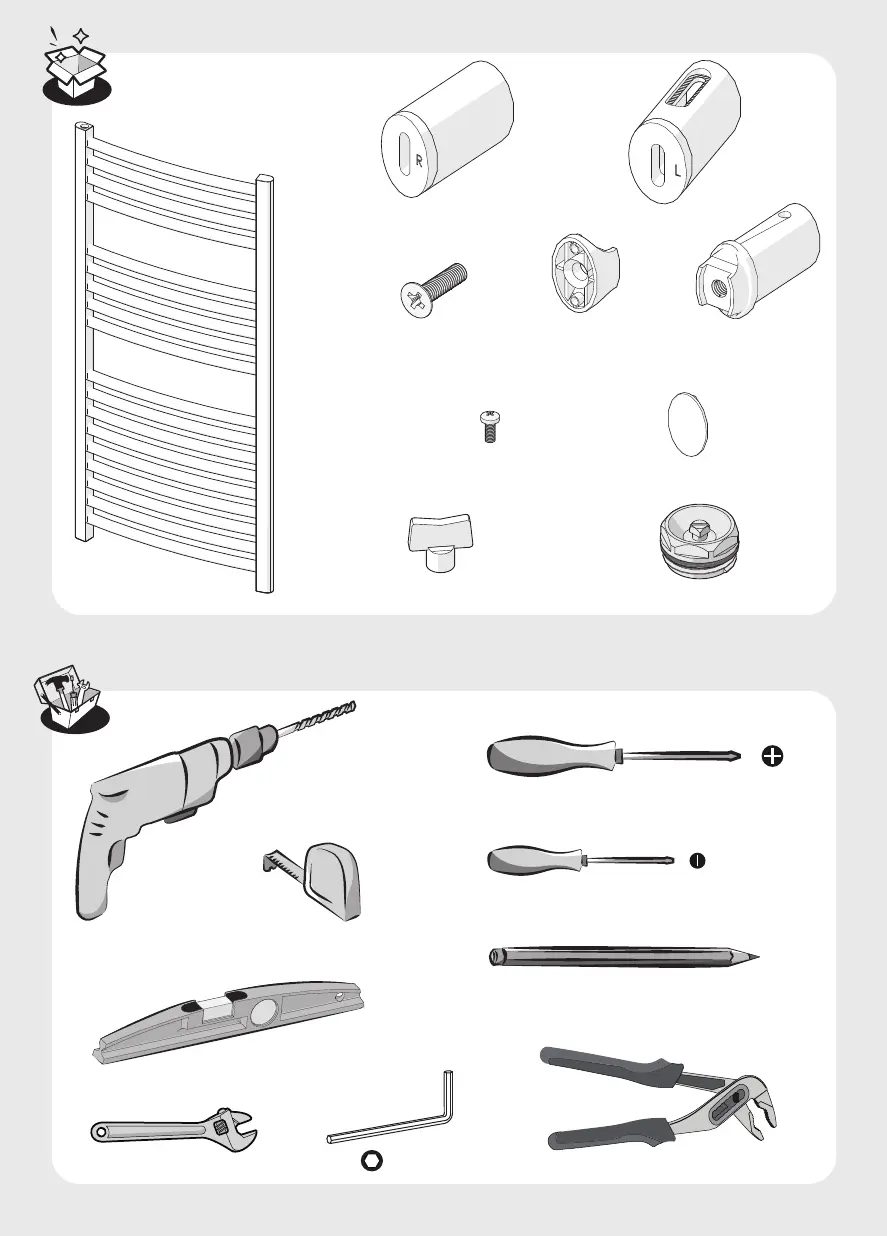 R

L