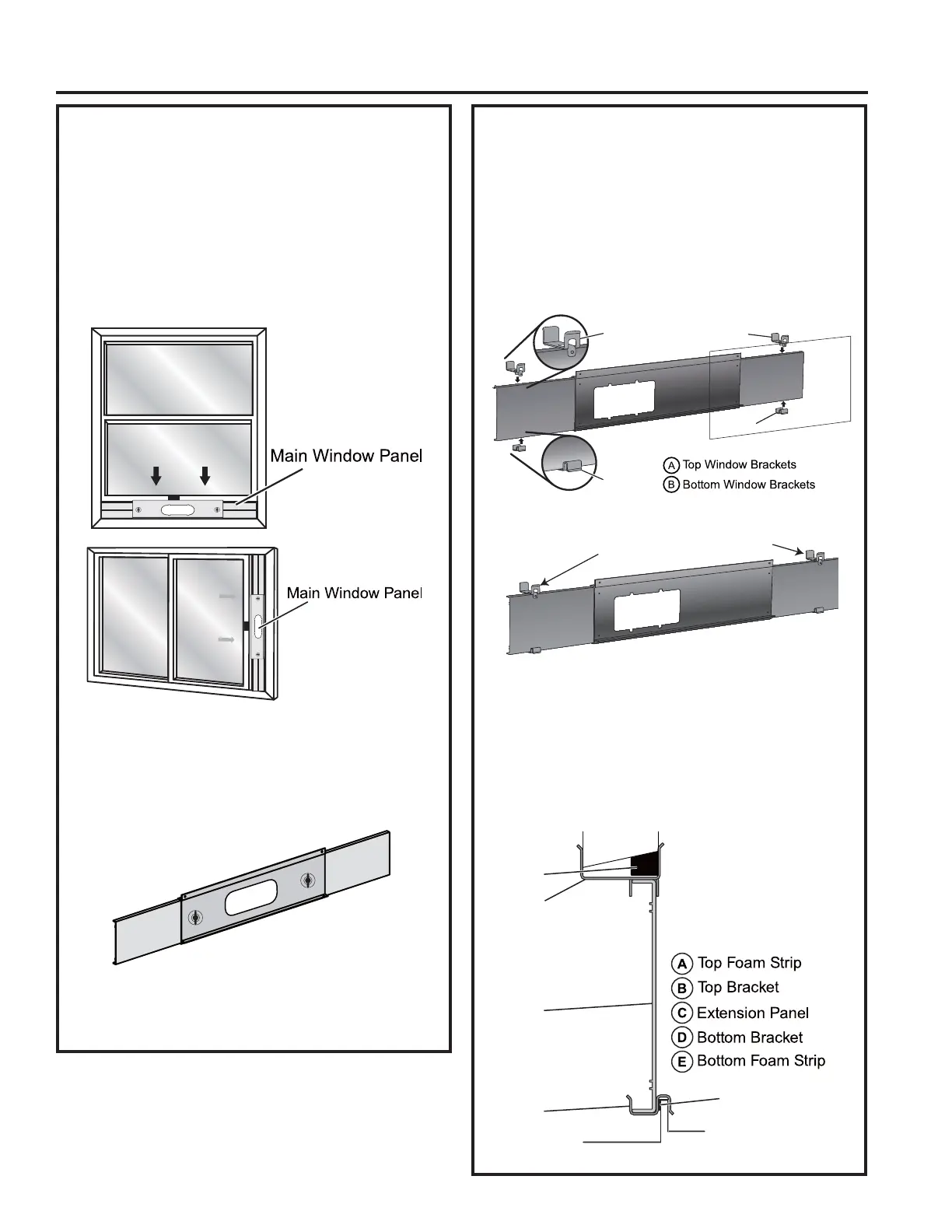 Main Window Panel

Main Window Panel

A Top Window Brackets
B Bottom Window Brackets

A Top Foam Strip
B Top Bracket
C Extension Panel
D Bottom Bracket
E Bottom Foam Strip