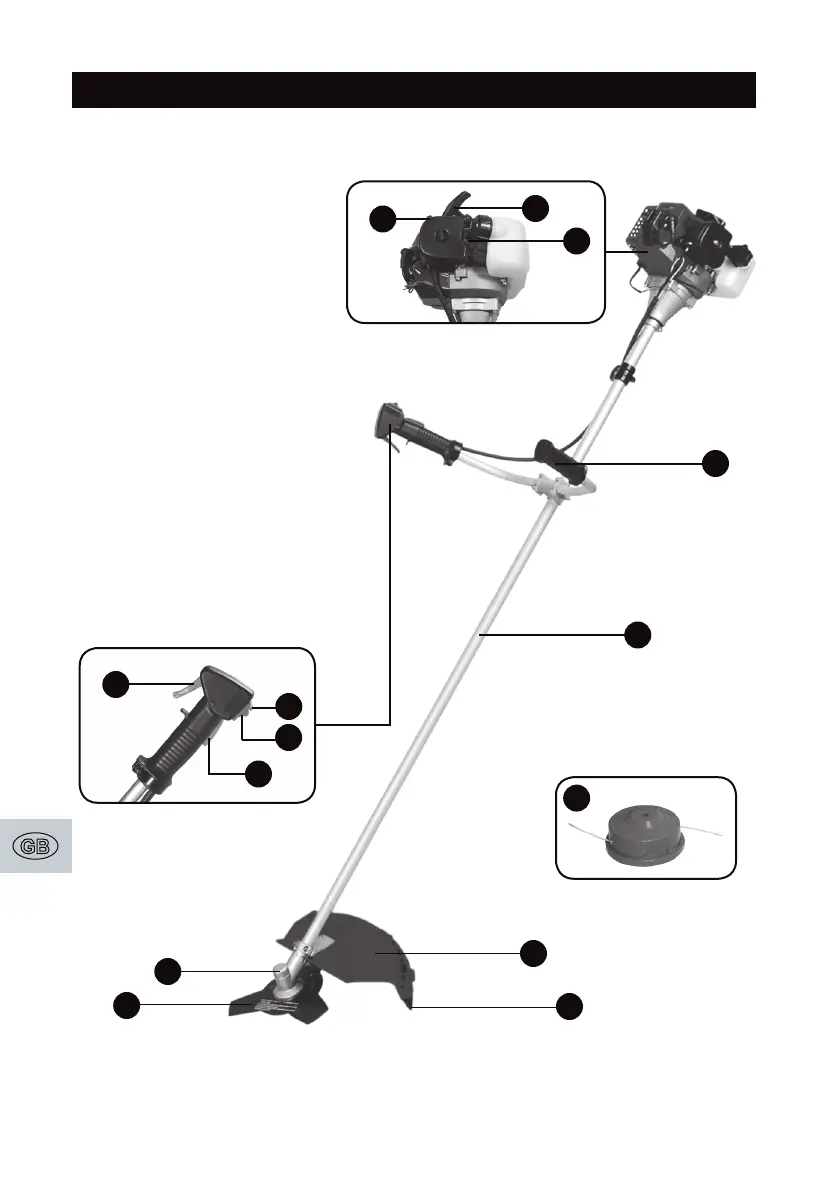 GB