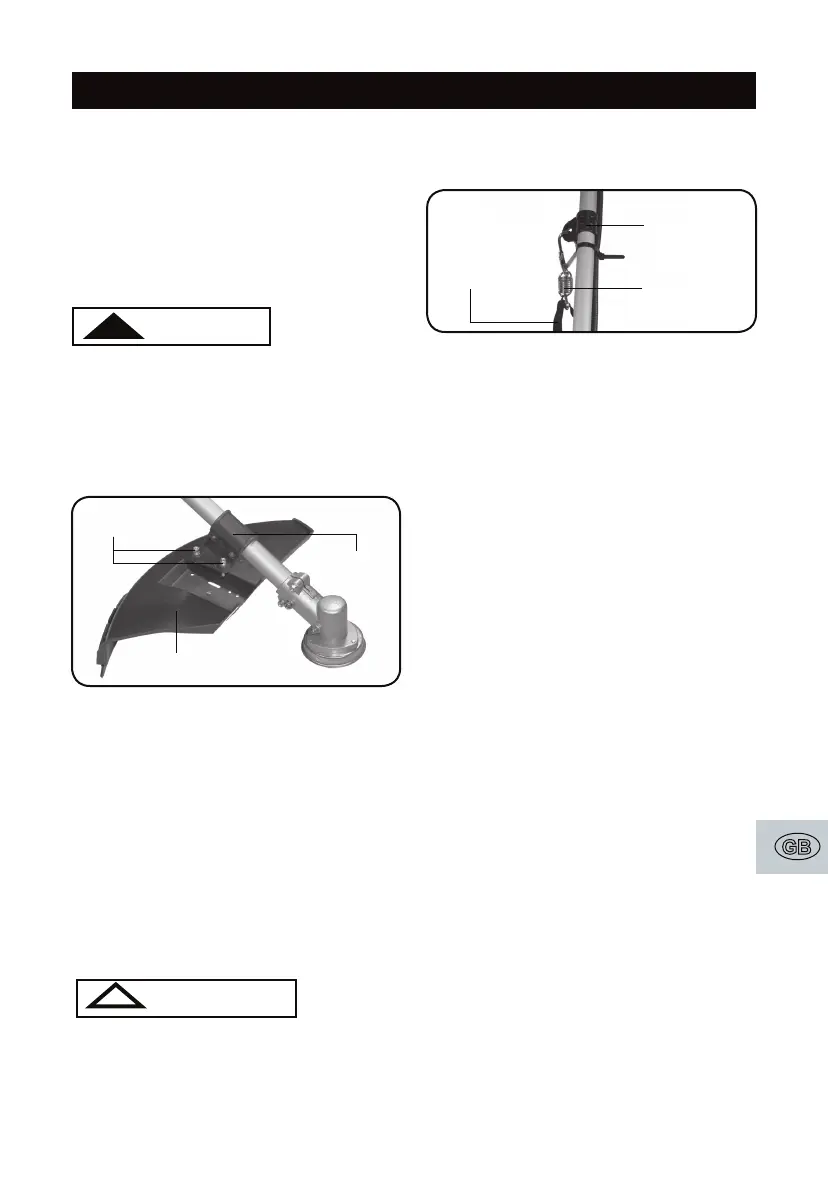 GB