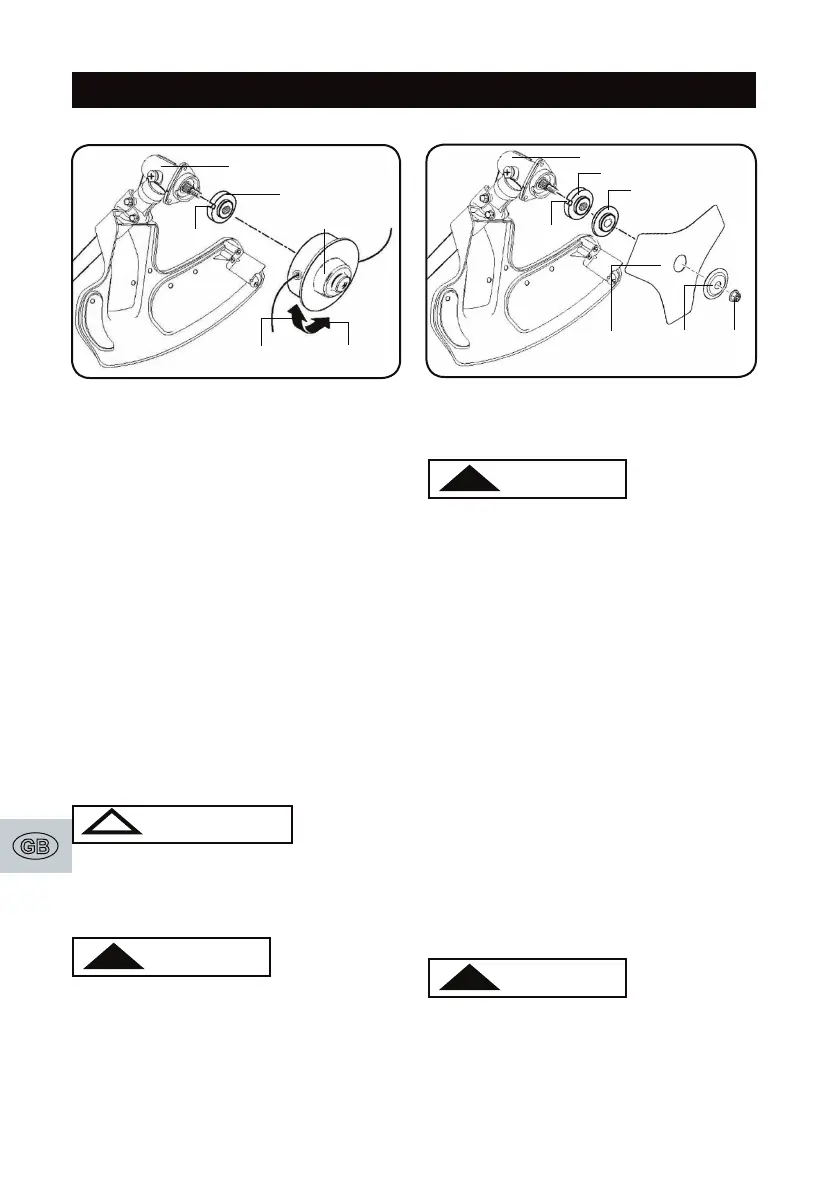 GB