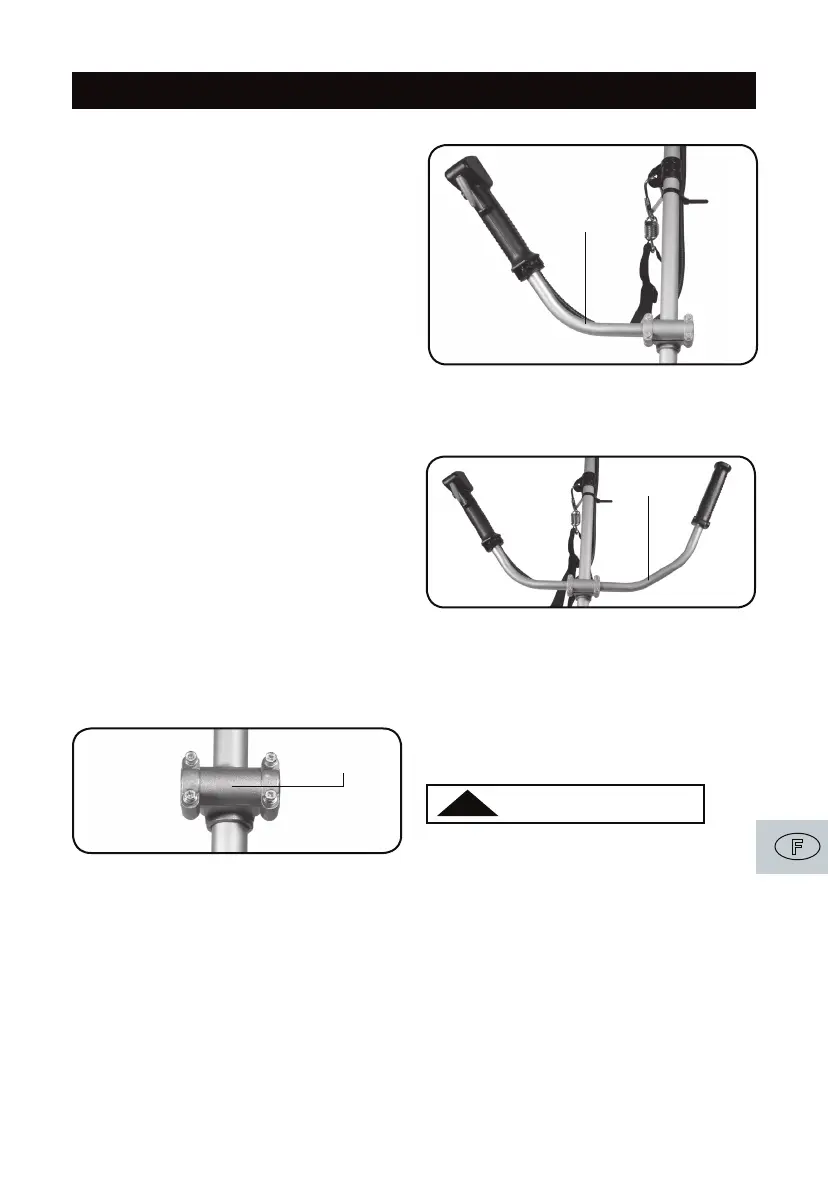 F