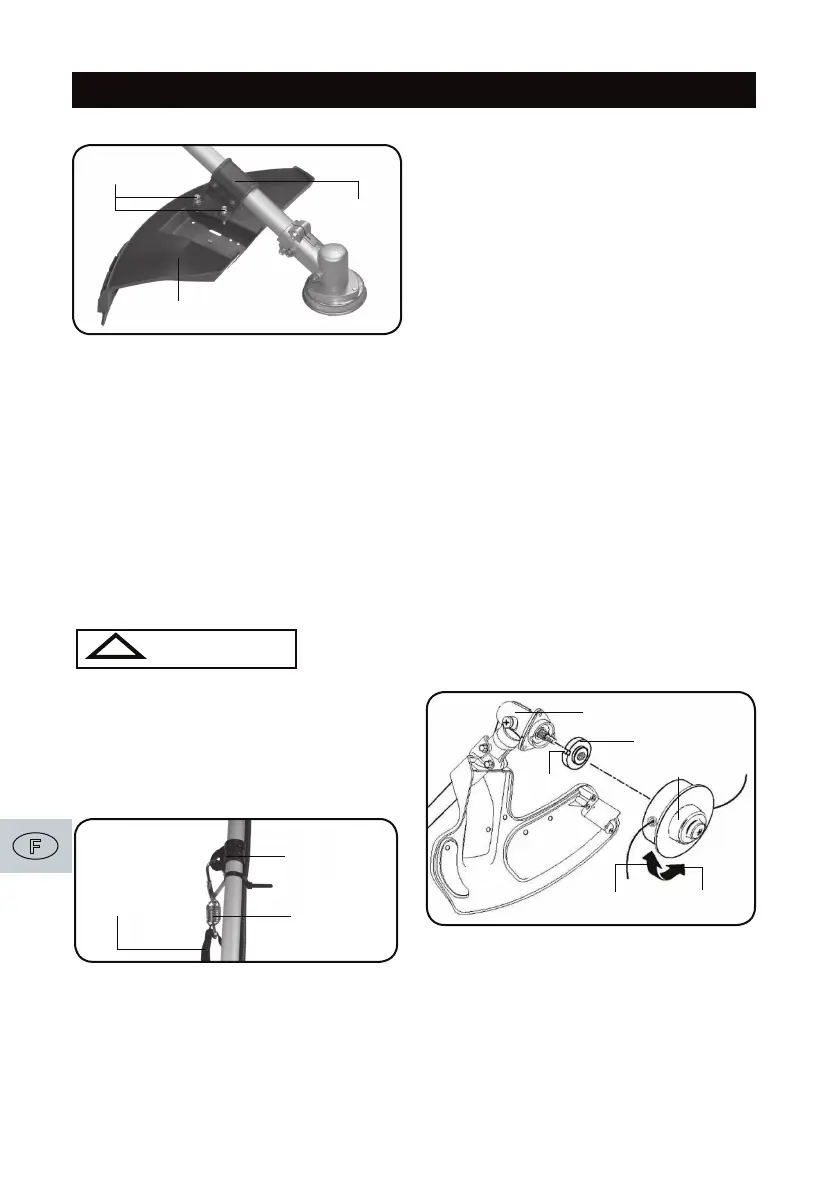 F