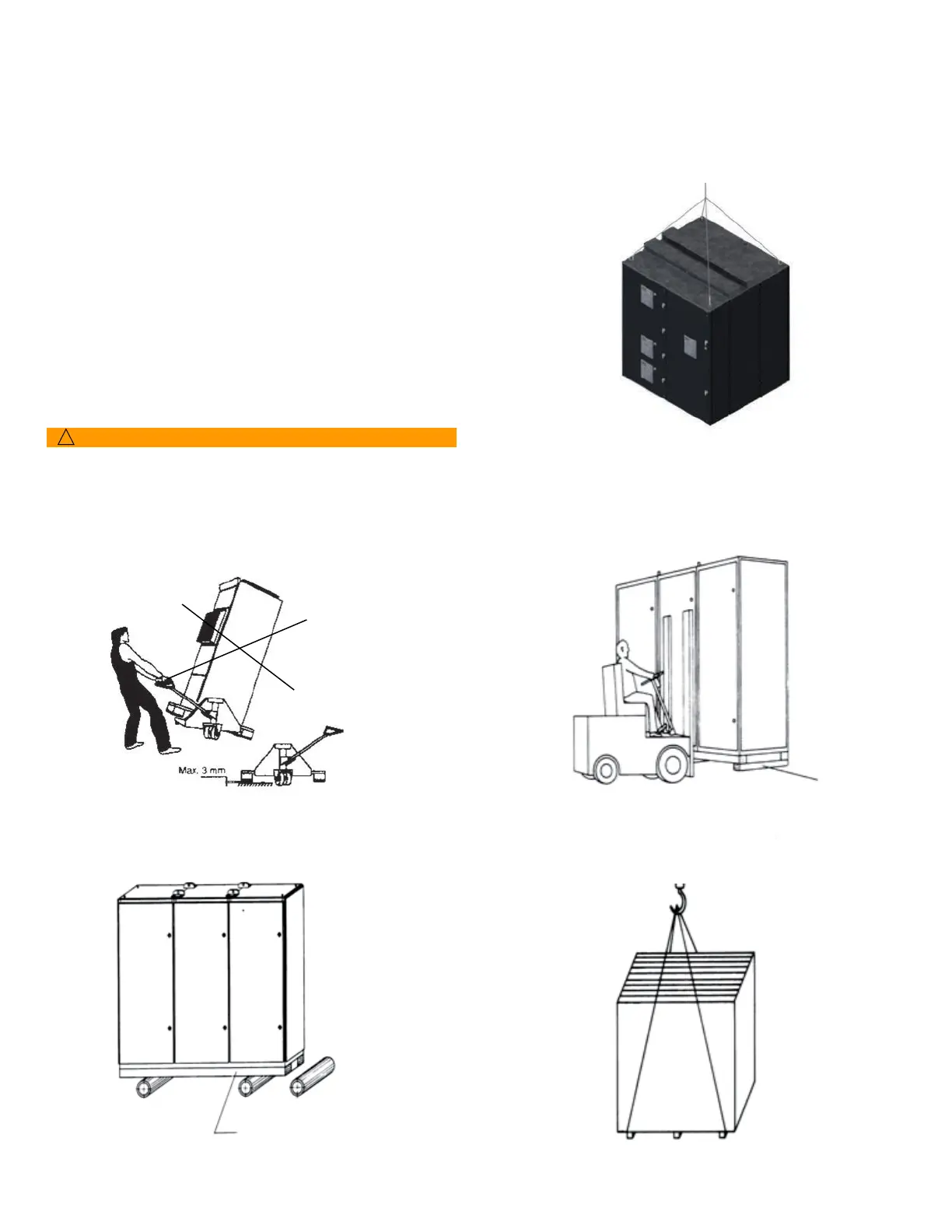 Max. 3 mm