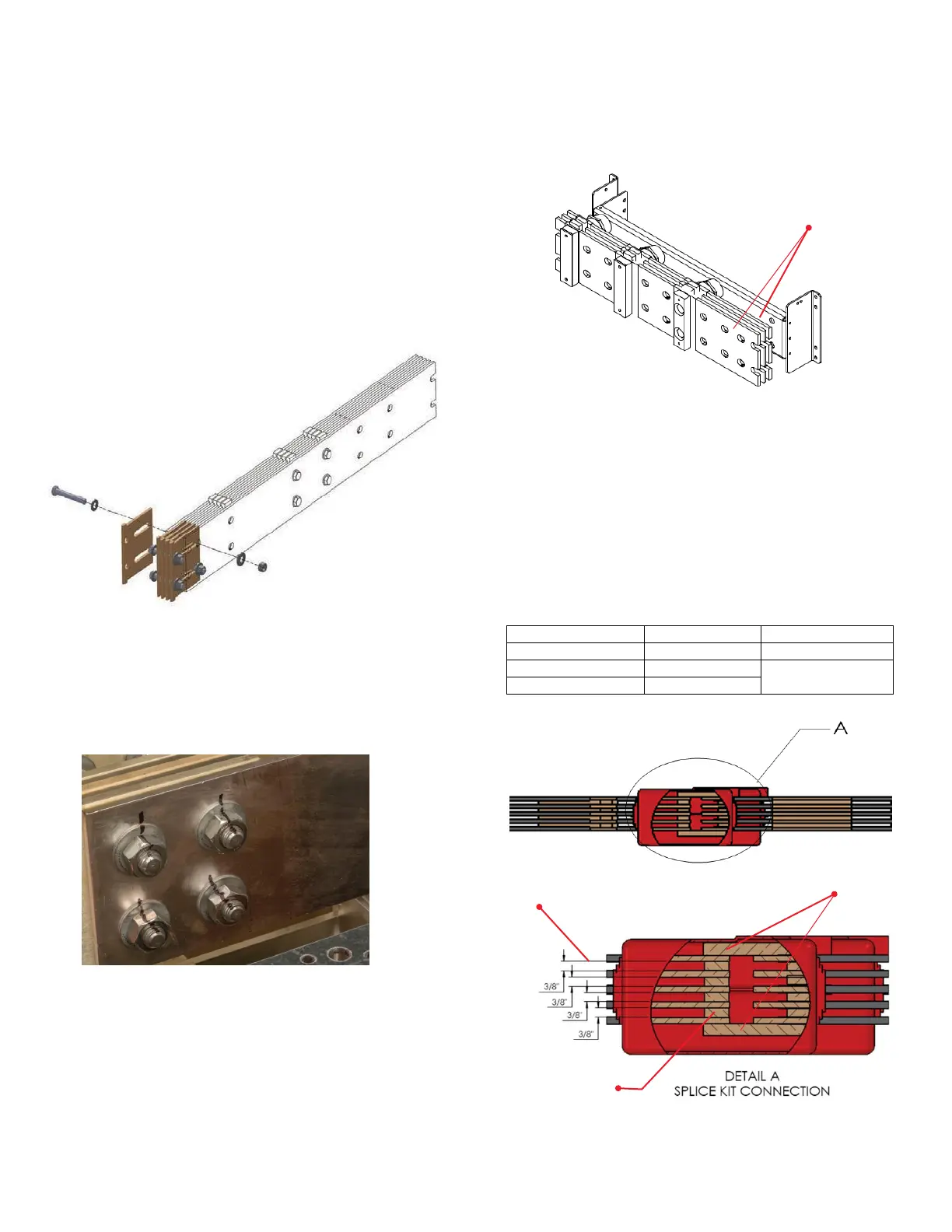 A

3/8"

3/8"

3/8"

3/8"

DETAIL A
SPLICE KIT CONNECTION