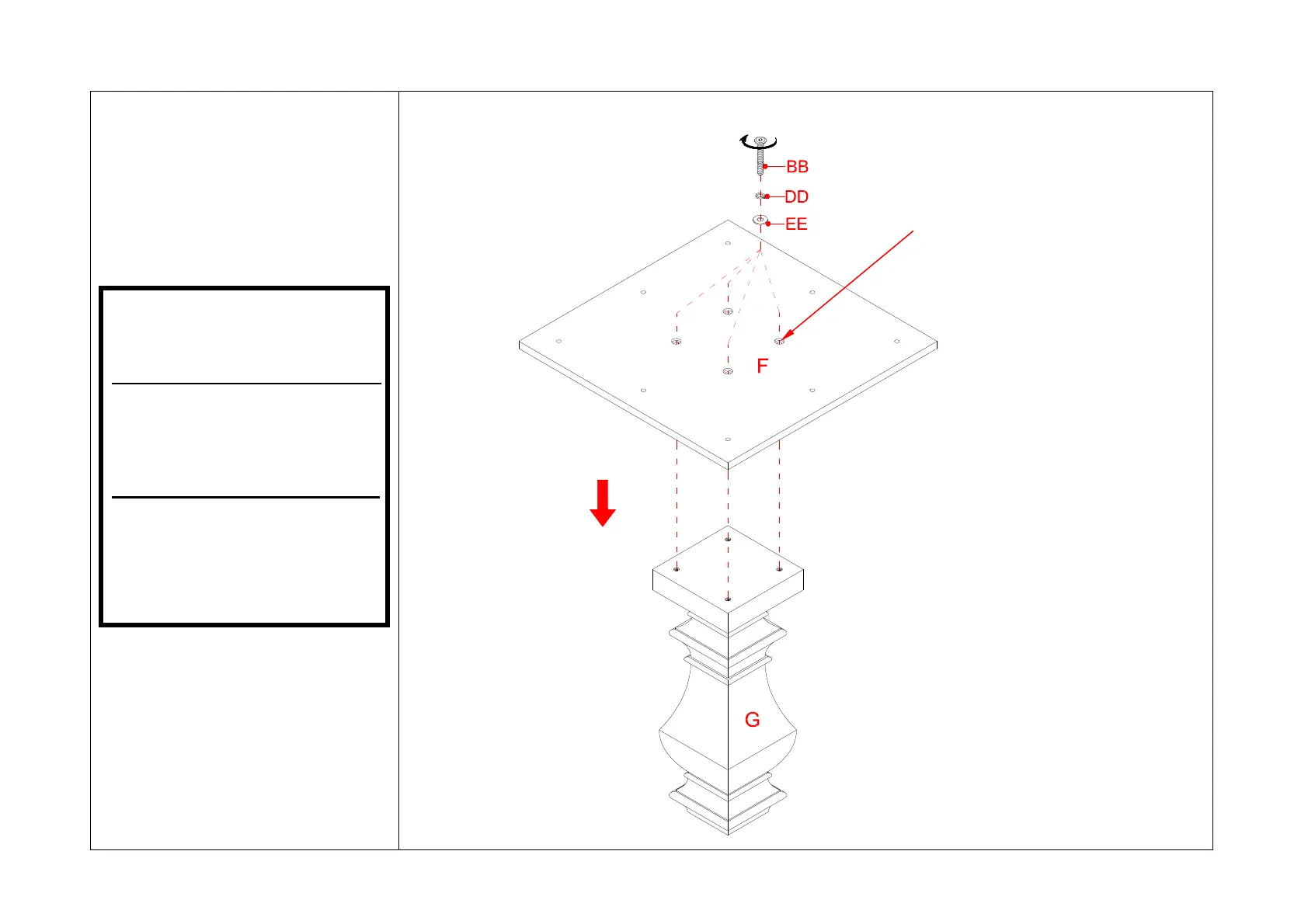 BB
DD
EE
F
G