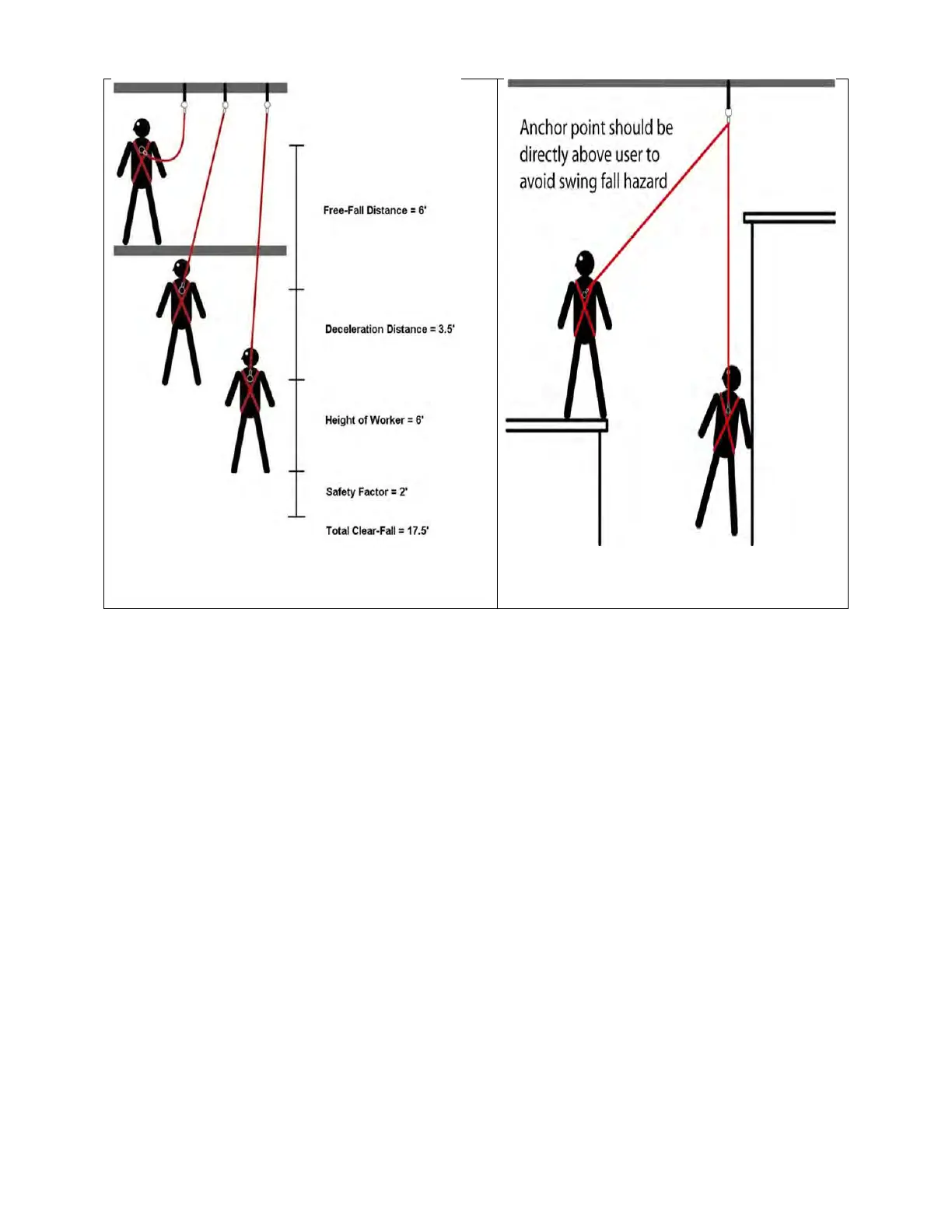 Free-Fall Distance = 6'

Deceleration Distance = 3.5'

Height of Worker = 6'

Safety Factor = 2'

Total Clear-Fall = 17.5'

Anchor point should be directly above user to avoid swing fall hazard