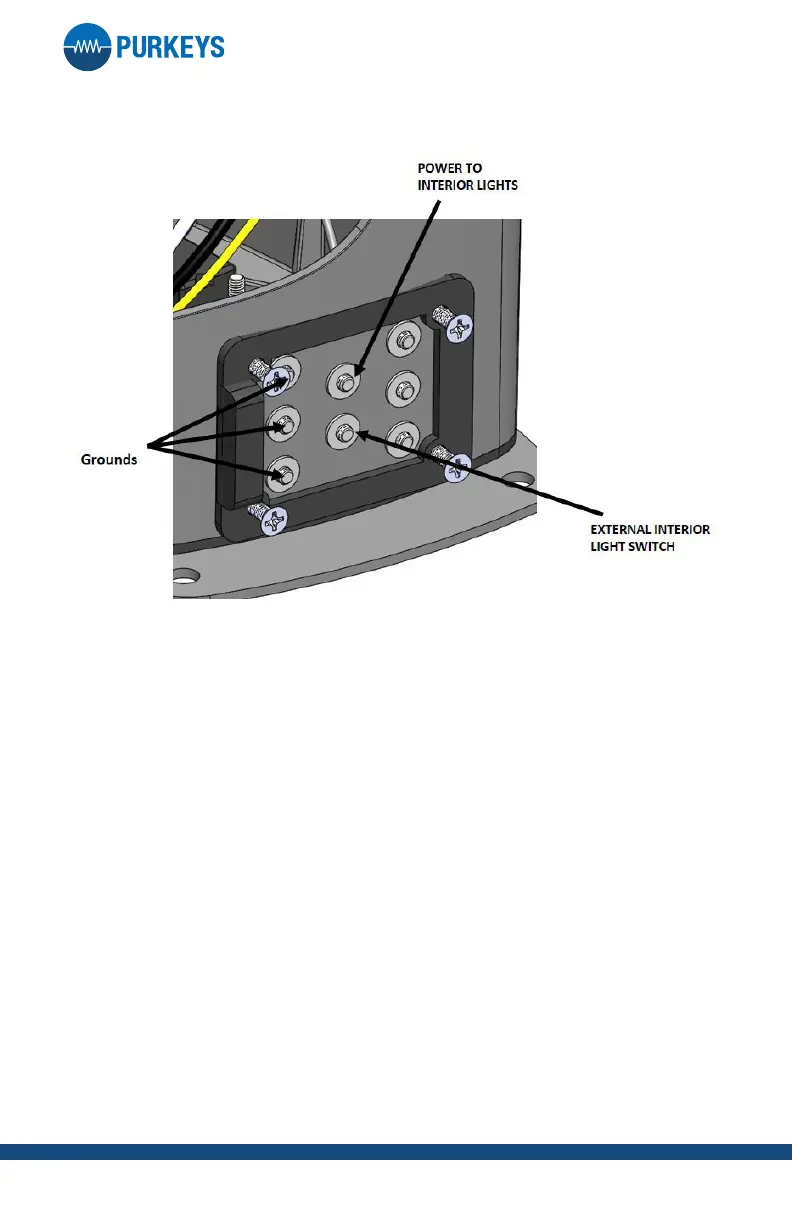 PURKEYS

POWER TO INTERIOR LIGHTS

Grounds

EXTERNAL INTERIOR LIGHT SWITCH