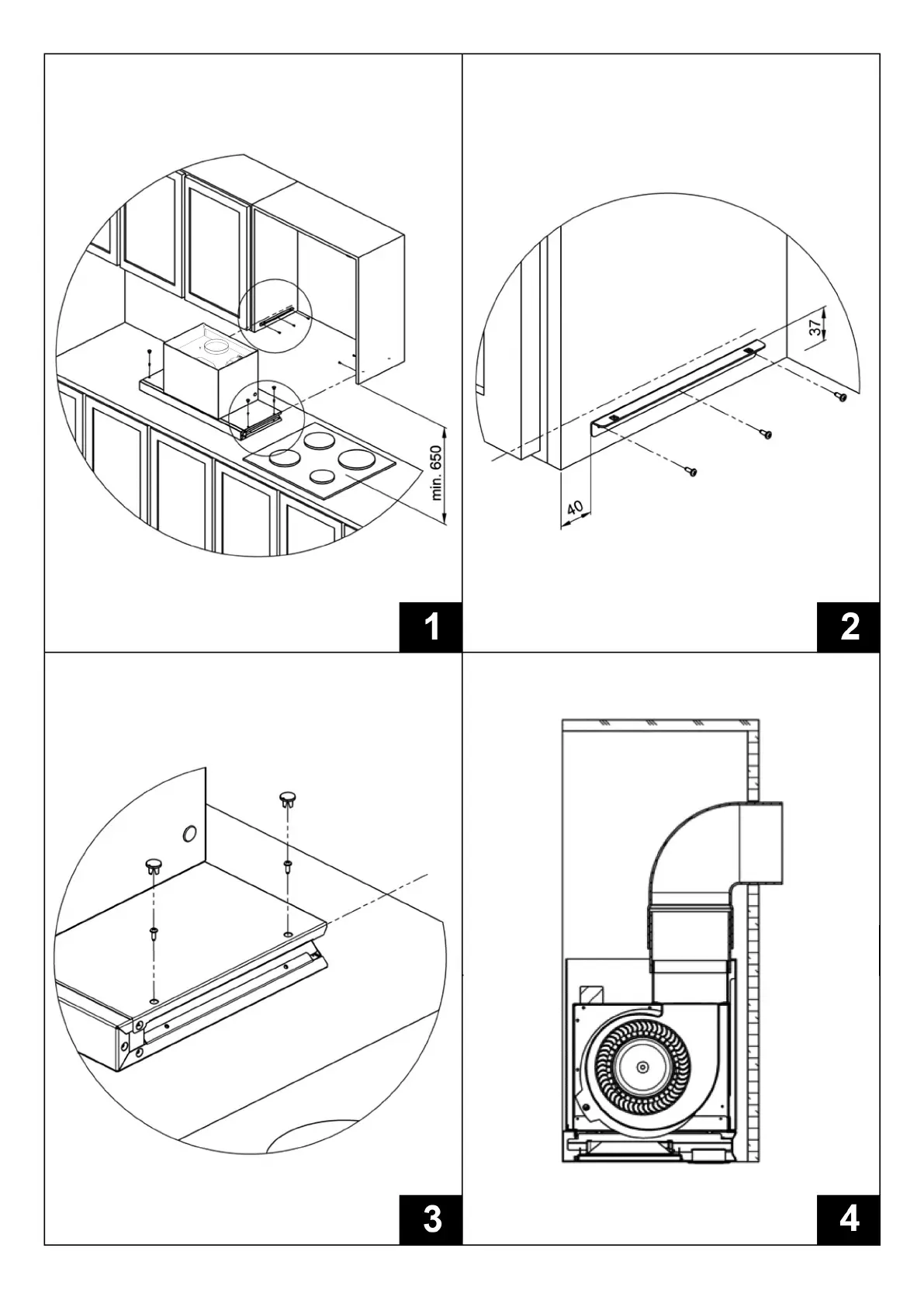 min. 650

1

37

40

2

3

4