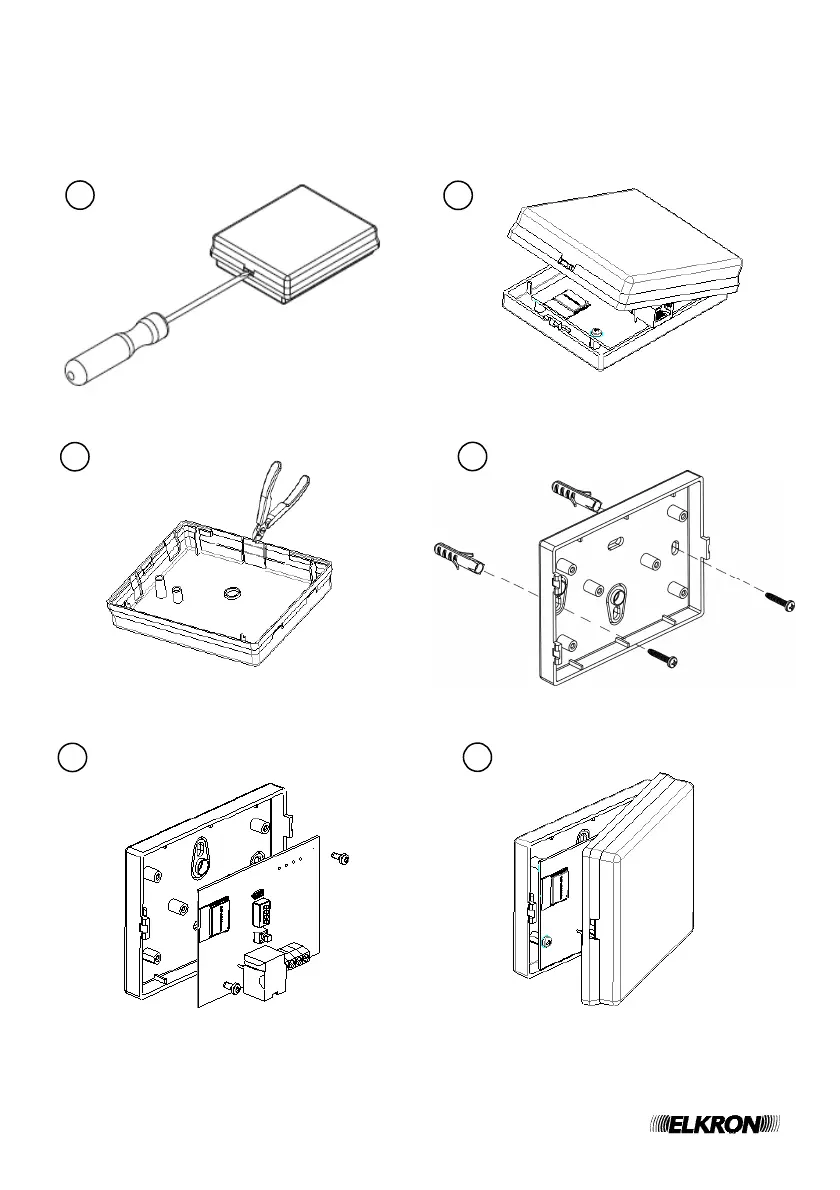 ELKRON