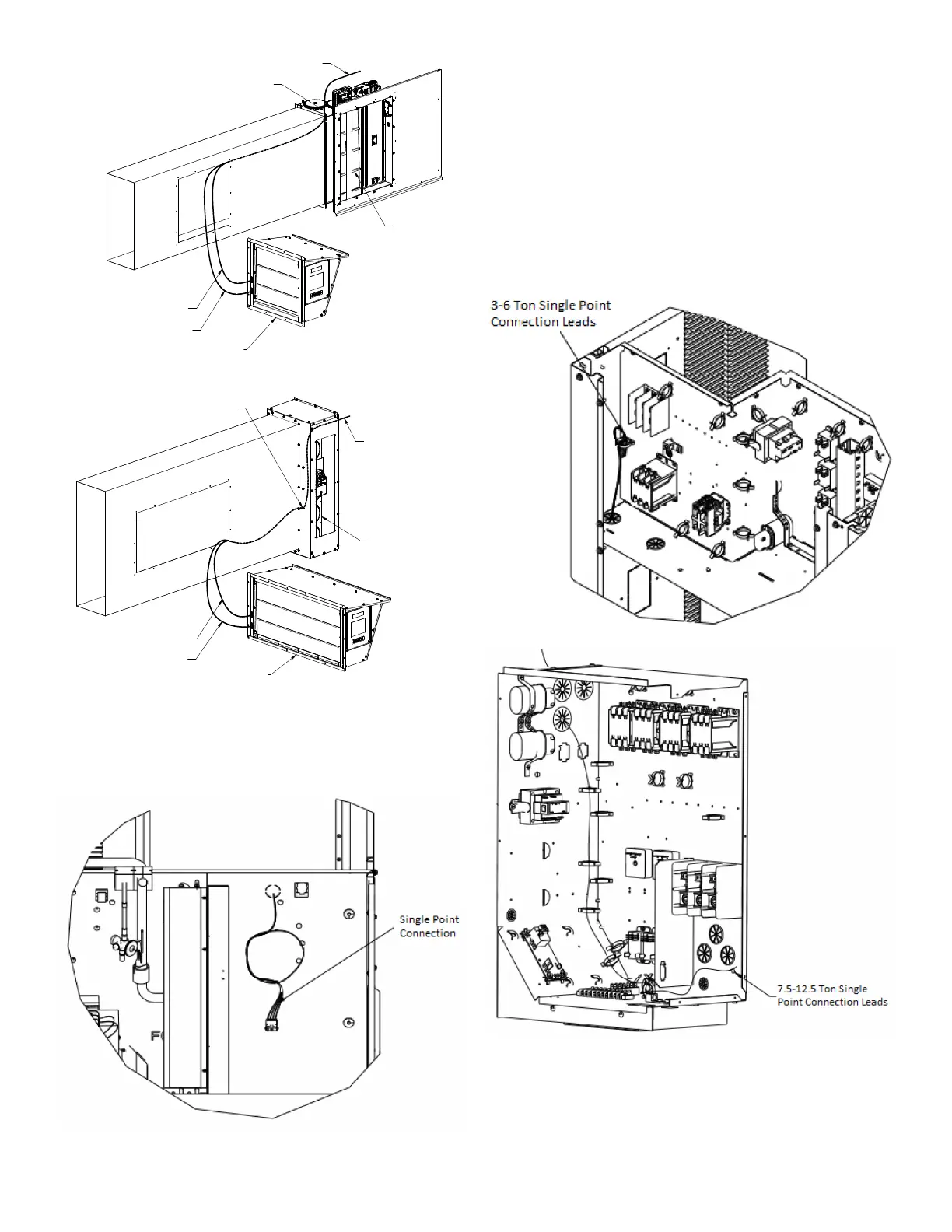 3-6 Ton Single Point Connection Leads

Single Point Connection

7.5-12.5 Ton Single Point Connection Leads