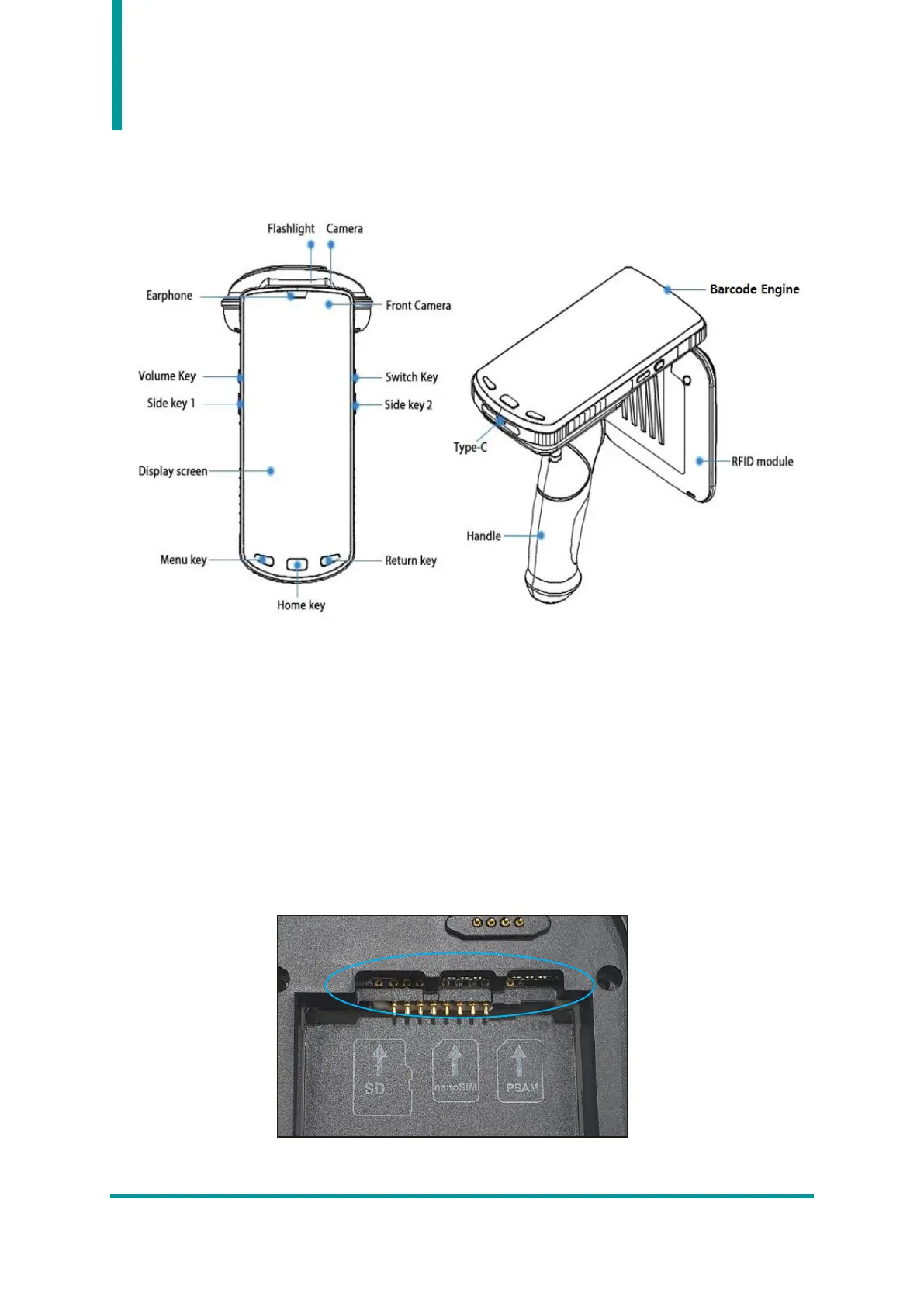 Flashlight
Camera
Earphone
Front Camera
Volume Key
Switch Key
Side key 1
Side key 2
Display screen
Menu key
Return key
Home key

Barcode Engine
Type-C
RFID module
Handle

SD
nanoSIM
PSAM