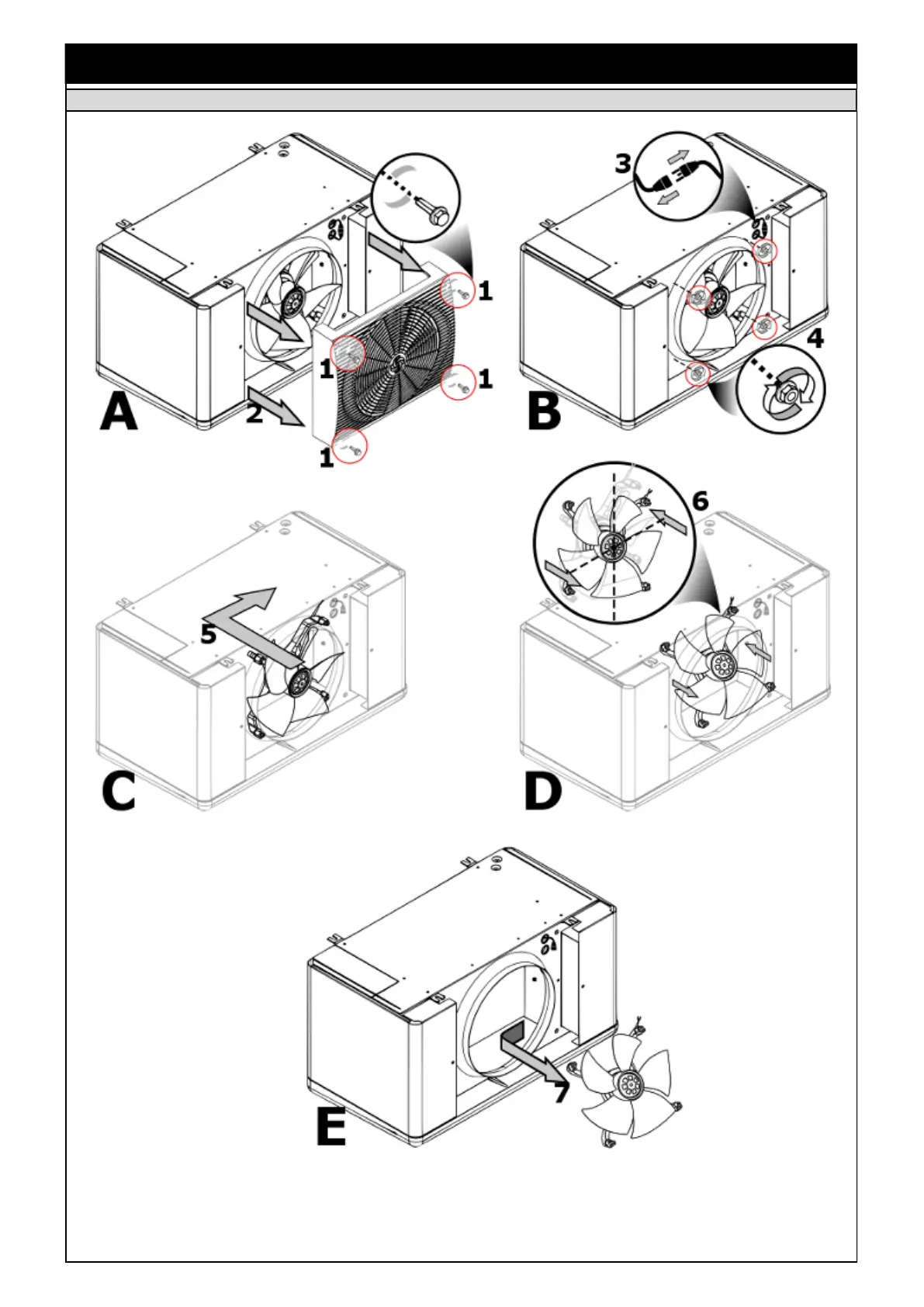 1
1
1
1
2
A
3
4
B
5
C
6
D
7
E