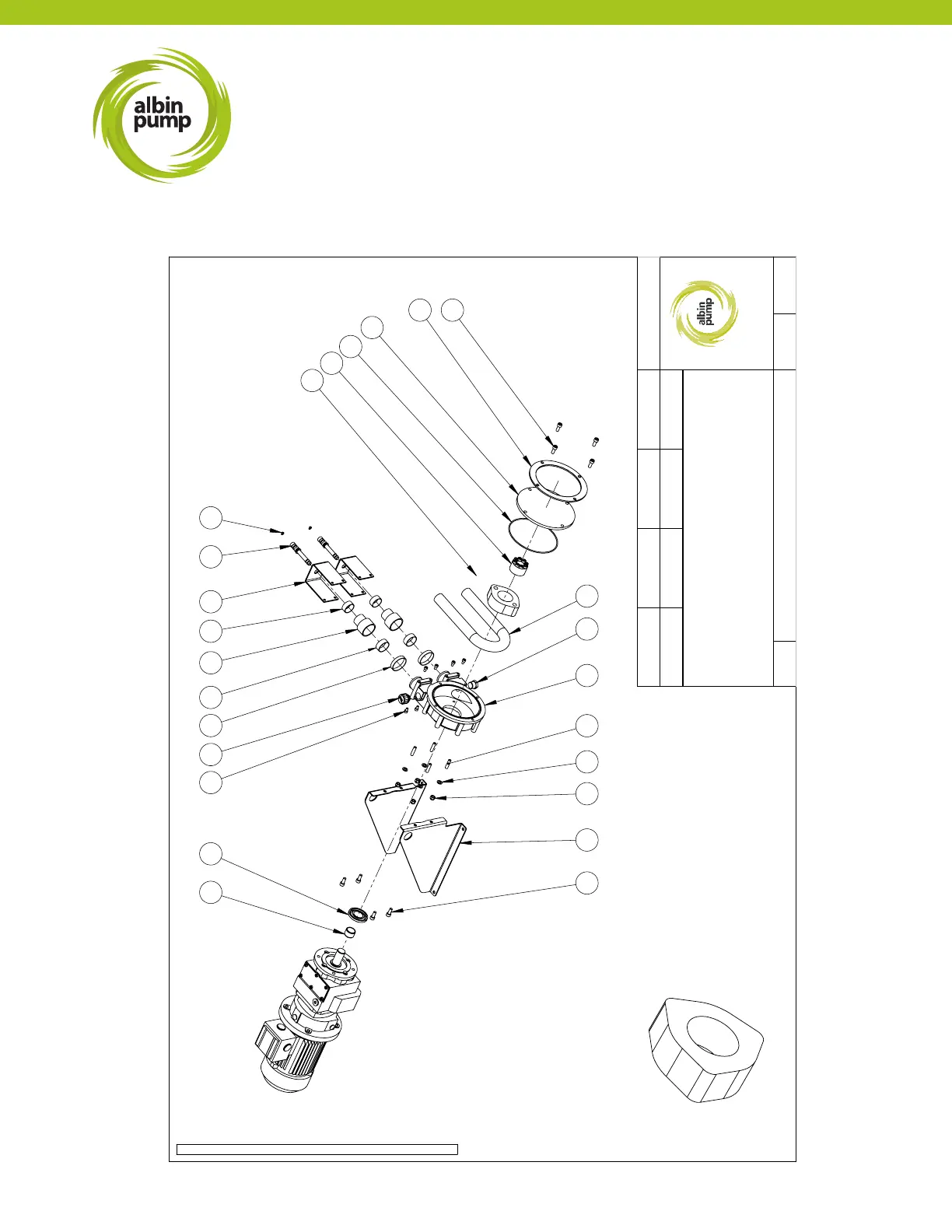 albin pump

albin pump