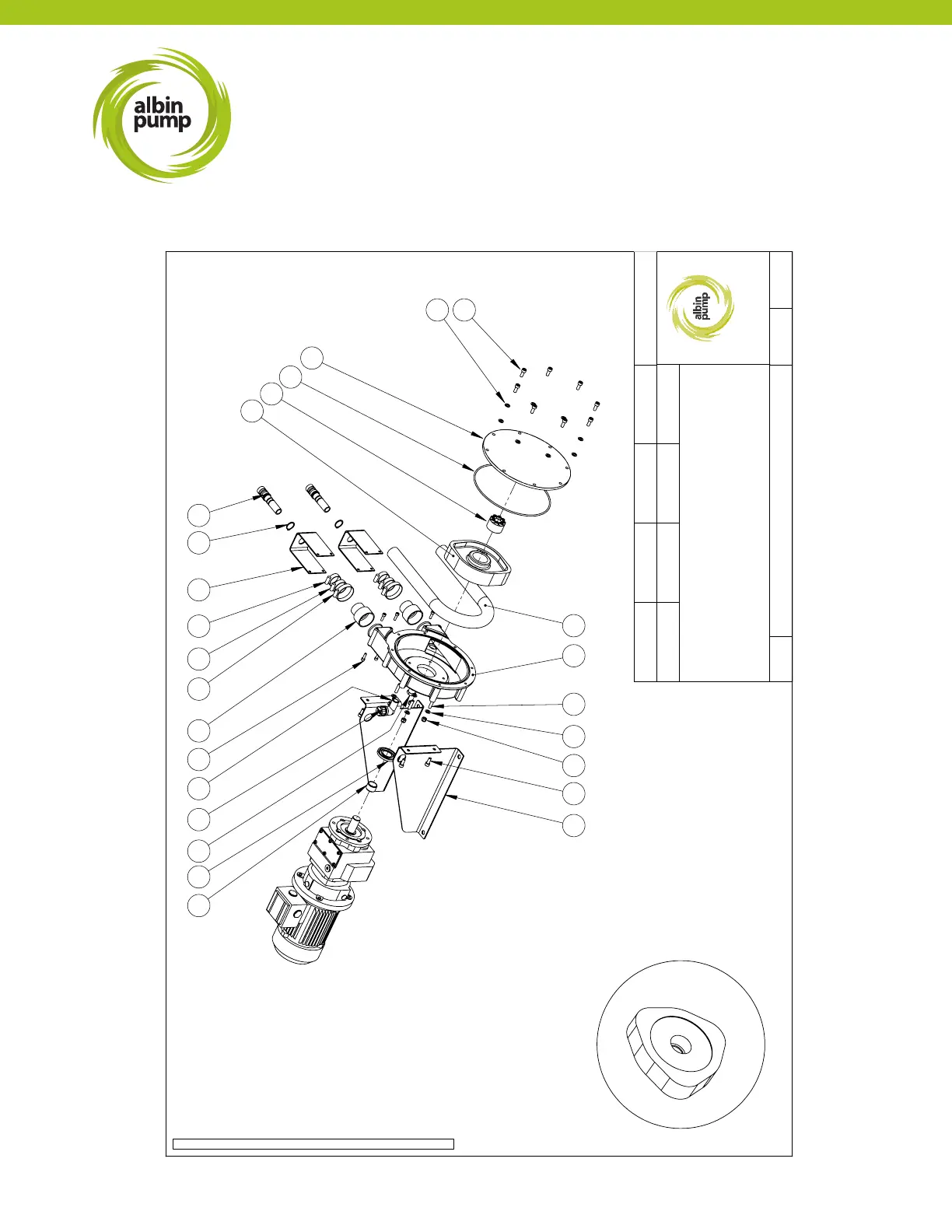 albin pump

albin pump