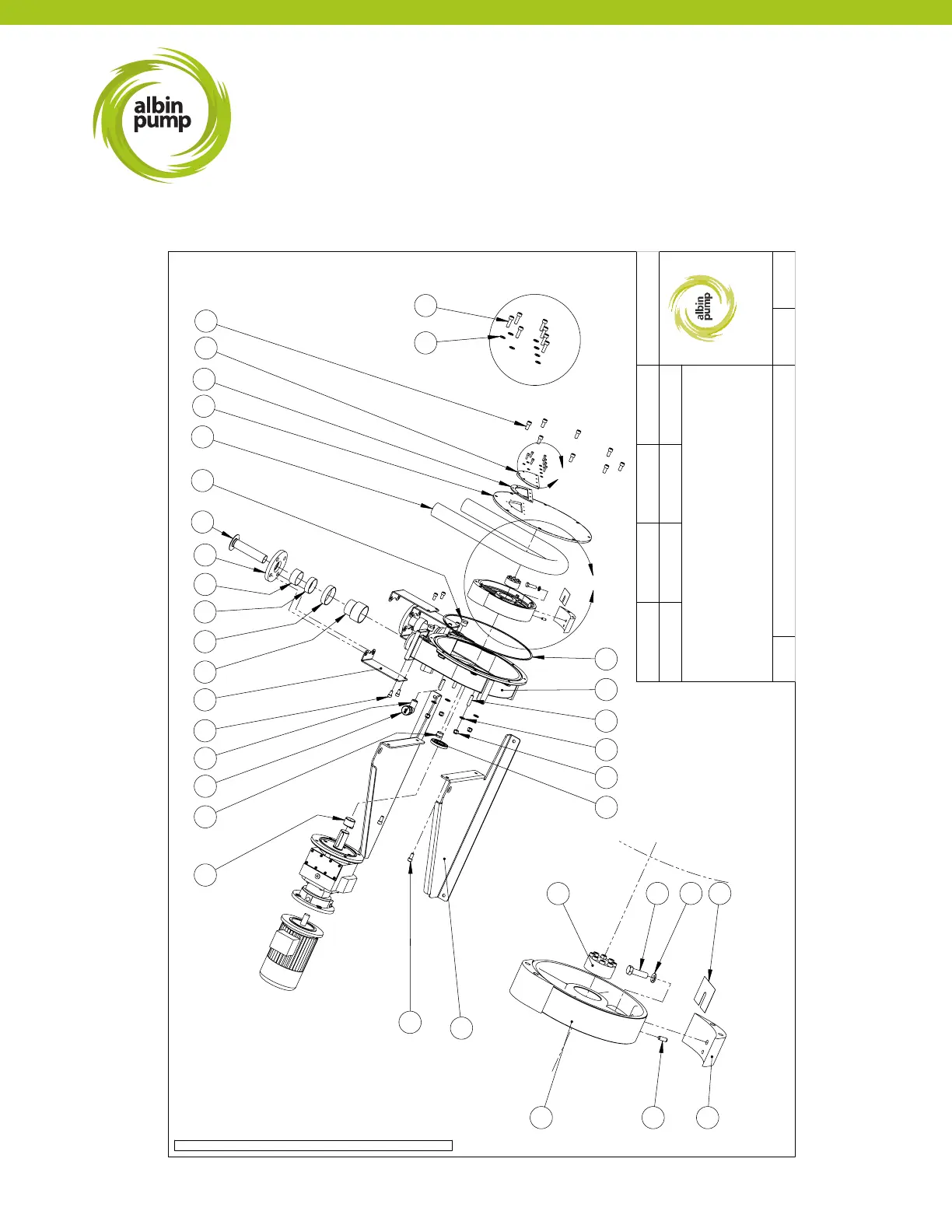 albin pump

albin pump