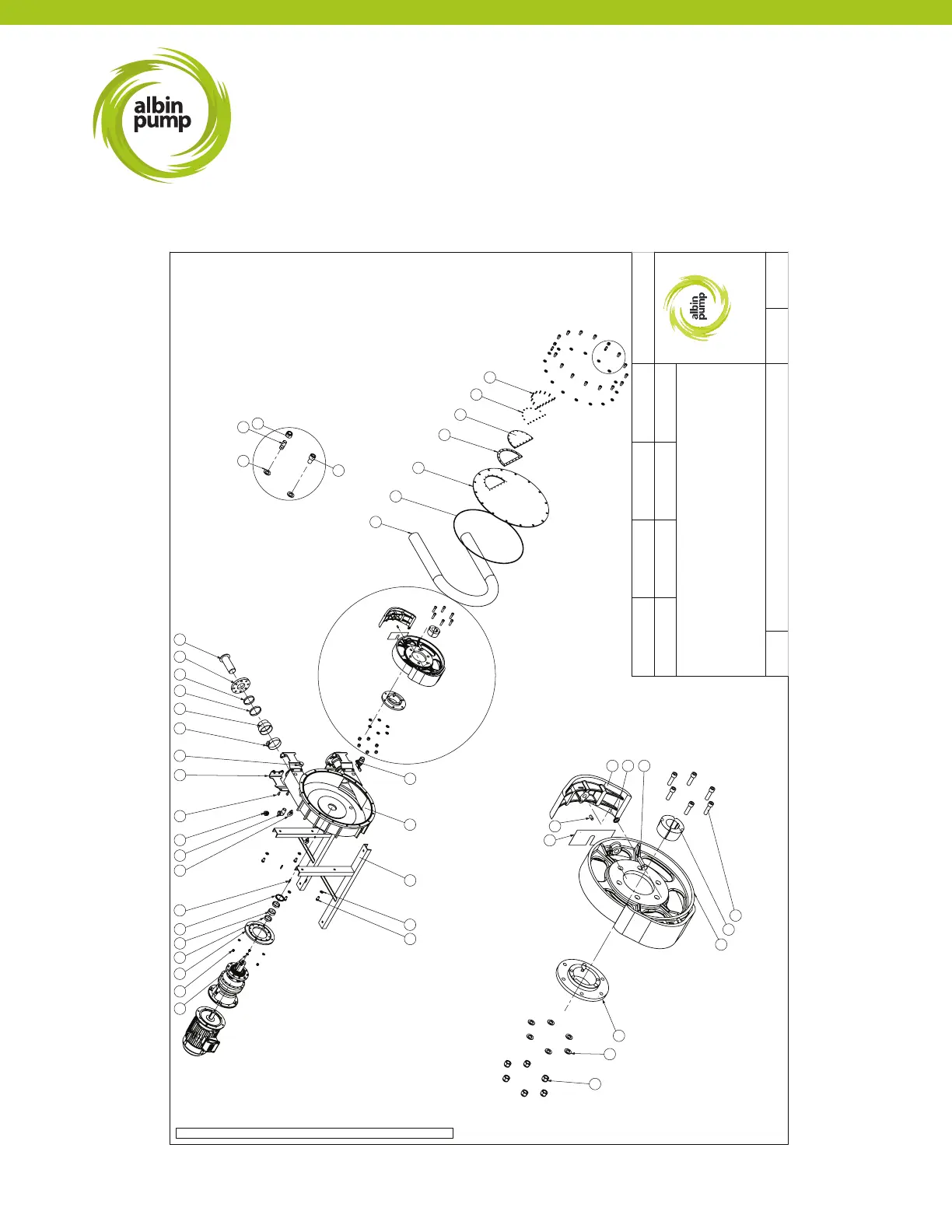 albin pump

albin pump