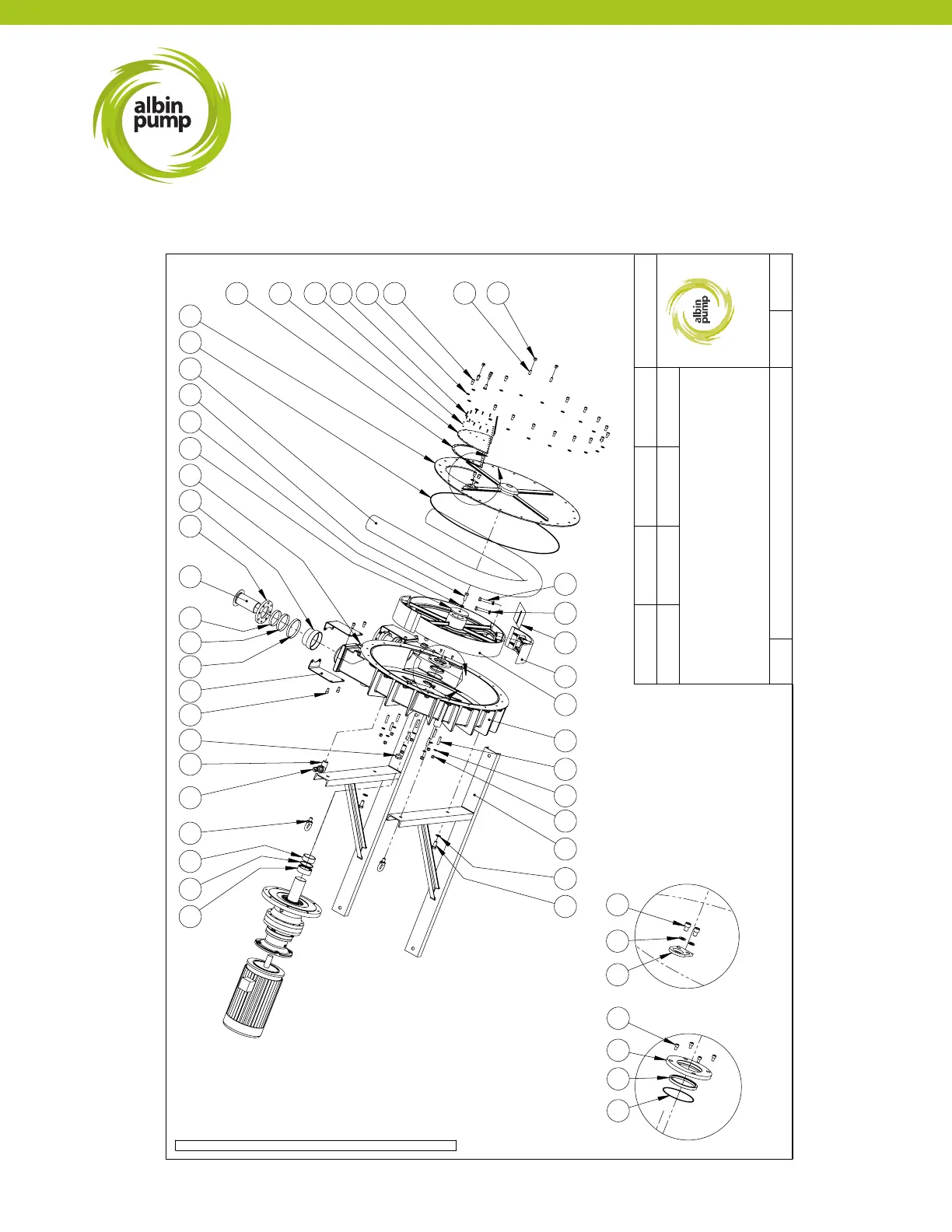 albin pump

albin pump