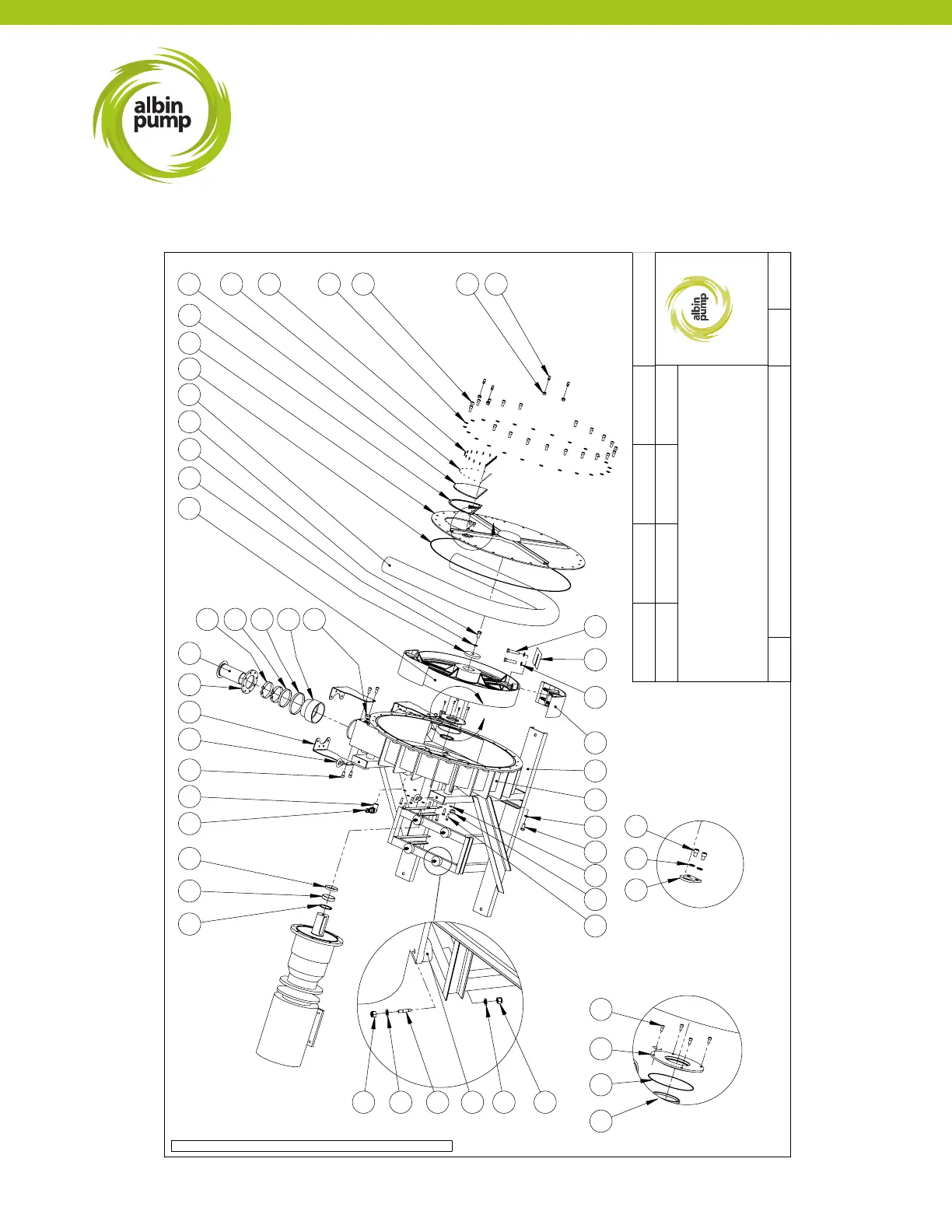 albin pump

albin pump