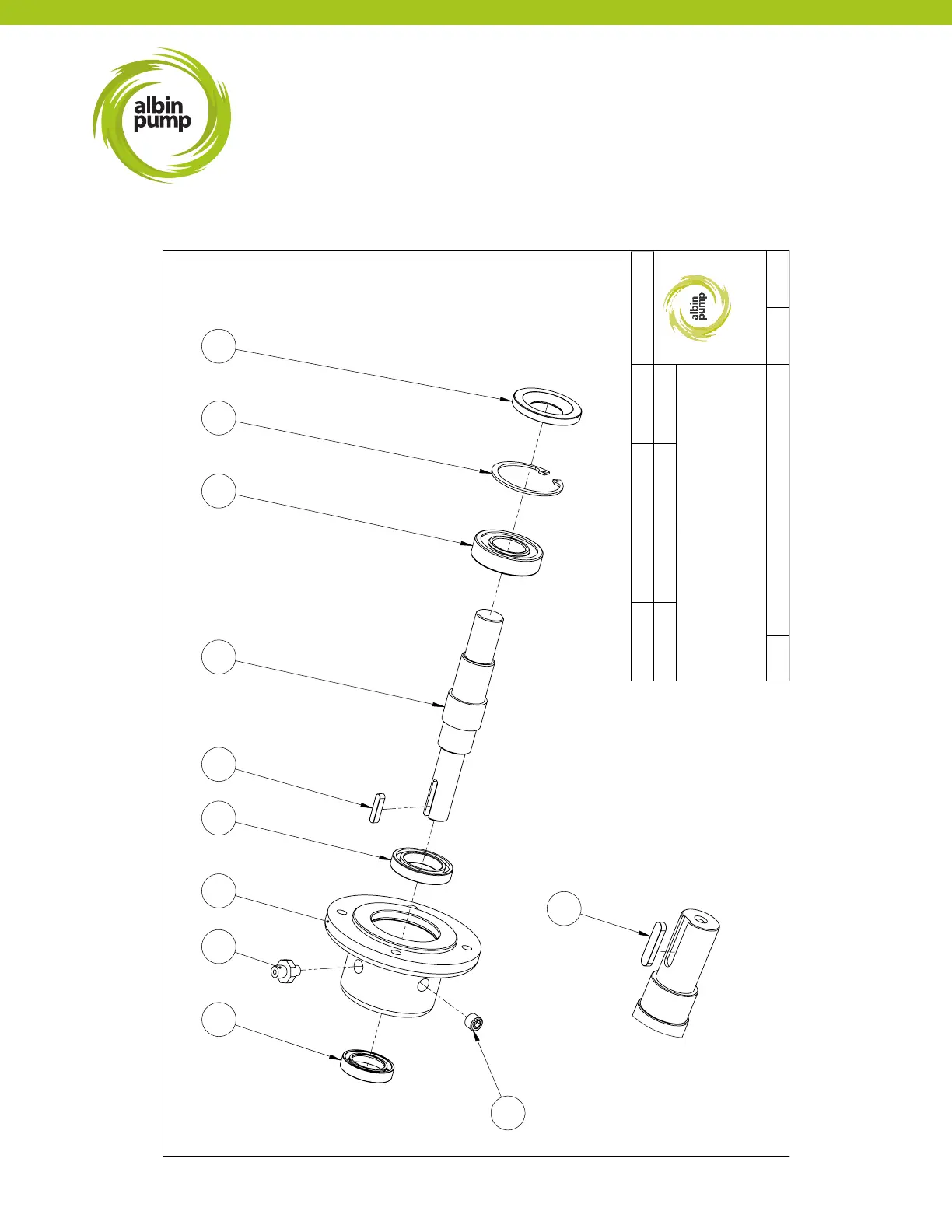 albin pump

albin pump